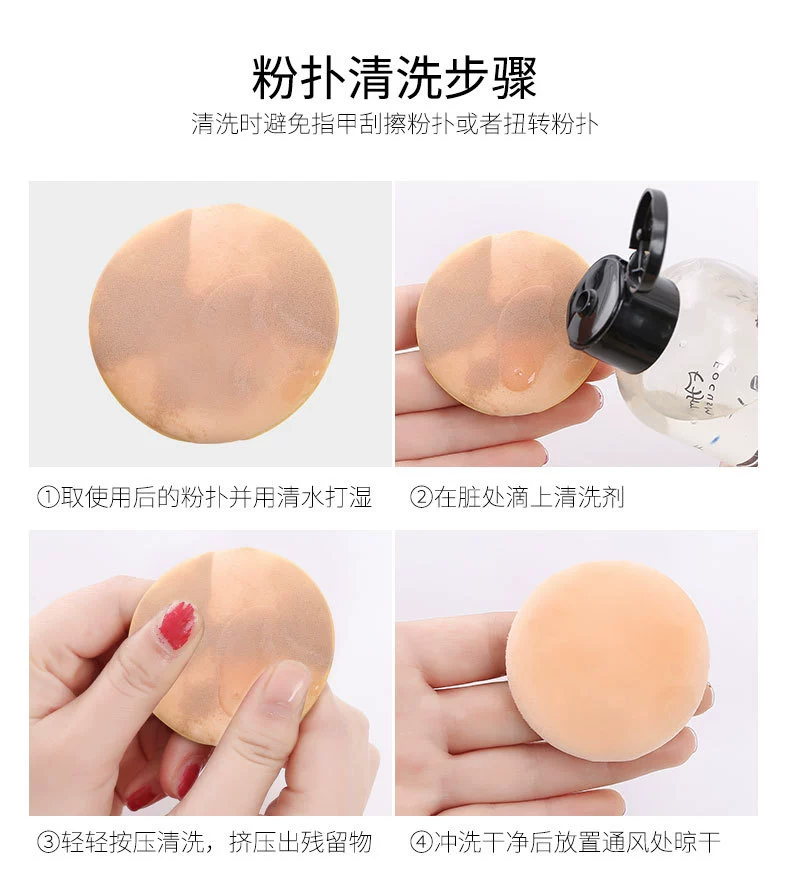 粉扑清洗步骤

清洗时避免指甲刮擦粉扑或者扭转粉扑

①取使用后的粉扑并用清水打湿

②在脏处滴上清洗剂

③轻轻按压清洗，挤压出残留物

④冲洗干净后放置通风处晾干