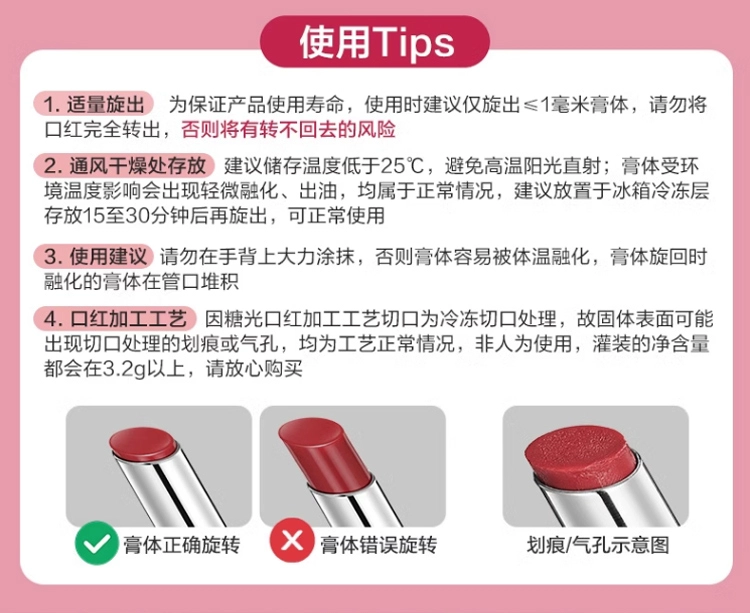 使用Tips

1. 适量旋出 为保证产品使用寿命，使用时建议仅旋出≤1毫米膏体，请勿将口红完全转出，否则将有转不回去的风险

2. 通风干燥处存放 建议储存温度低于25℃，避免高温阳光直射；膏体受环境温度影响会出现轻微融化、出油，均属于正常情况，建议放置于冰箱冷冻层存放15至30分钟后再旋出，可正常使用

3. 使用建议 请勿在手背上大力涂抹，否则膏体容易被体温融化，膏体旋回时融化的膏体在管口堆积

4. 口红加工工艺 因糖光口红加工工艺切口为冷冻切口处理，故固体表面可能出现切口处理的划痕或气孔，均为工艺正常情况，非人为使用，灌装的净含量都会在3.2g以上，请放心购买

膏体正确旋转

膏体错误旋转

划痕/气孔示意图