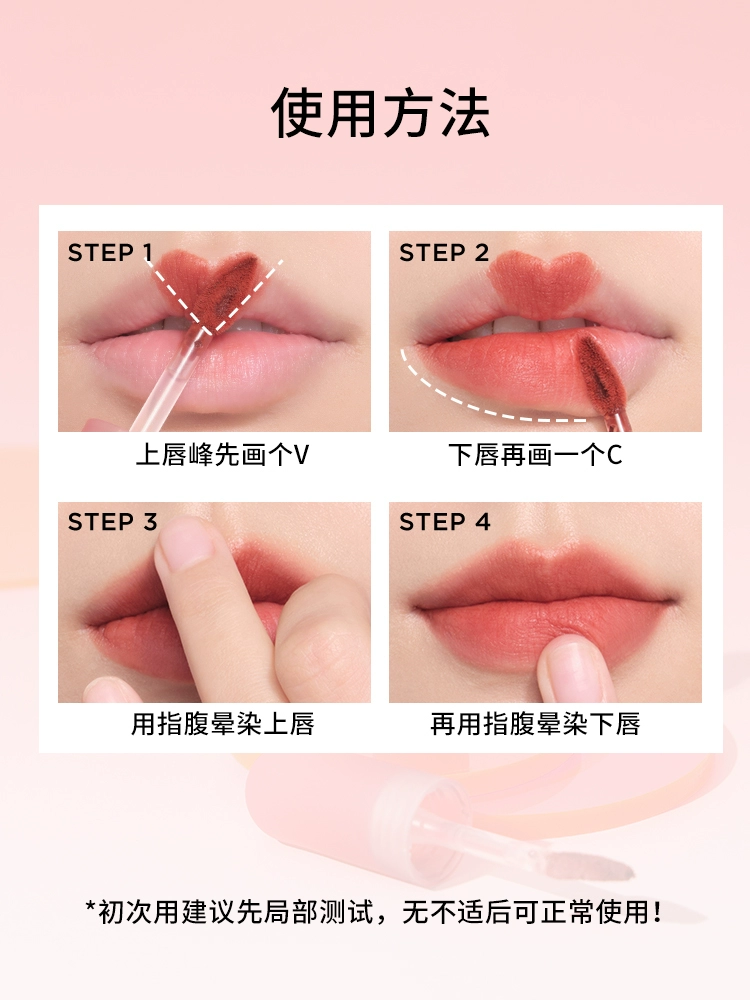 使用方法

STEP 1
上唇峰先画个V

STEP 2
下唇再画一个C

STEP 3
用指腹晕染上唇

STEP 4
再用指腹晕染下唇

*初次用建议先局部测试，无不适后可正常使用！