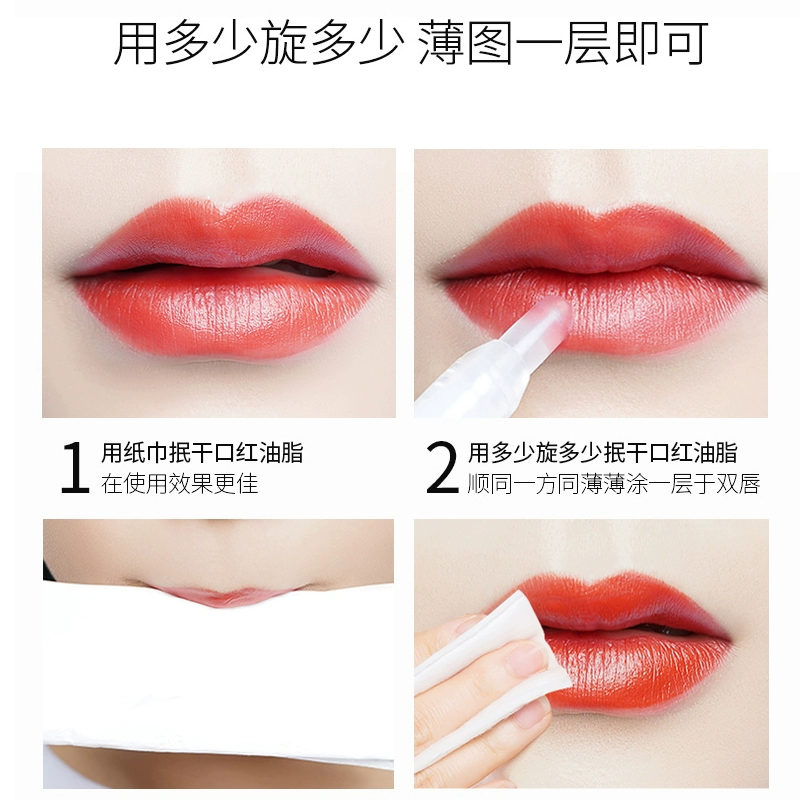 用多少旋多少 薄图一层即可

1 用纸巾抿干口红油脂
在使用效果更佳

2 用多少旋多少抿干口红油脂
顺同一方同薄薄涂一层于双唇