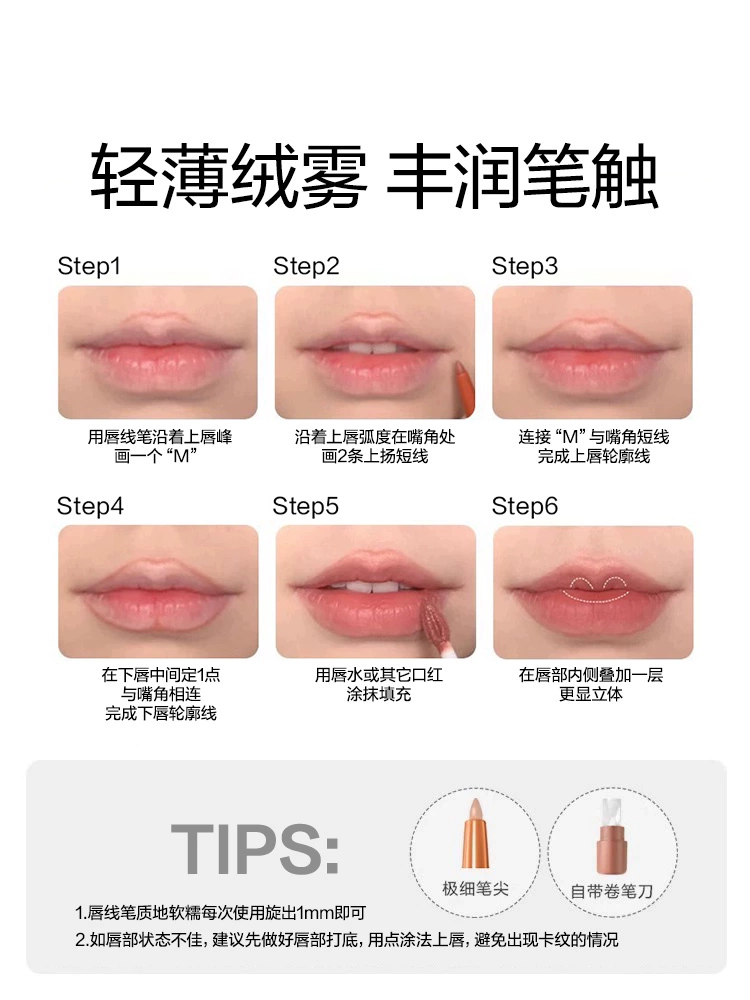 轻薄绒雾 丰润笔触

Step1

用唇线笔沿着上唇峰画一个“M”

Step2

沿着上唇弧度在嘴角处画2条上扬短线

Step3

连接“M”与嘴角短线完成上唇轮廓线

Step4

在下唇中间定1点与嘴角相连完成下唇轮廓线

Step5

用唇水或其它口红涂抹填充

Step6

在唇部内侧叠加一层更显立体

TIPS:

极细笔尖

自带卷笔刀

1.唇线笔质地软糯每次使用旋出1mm即可
2.如唇部状态不佳，建议先做好唇部打底，用点涂法上唇，避免出现卡纹的情况