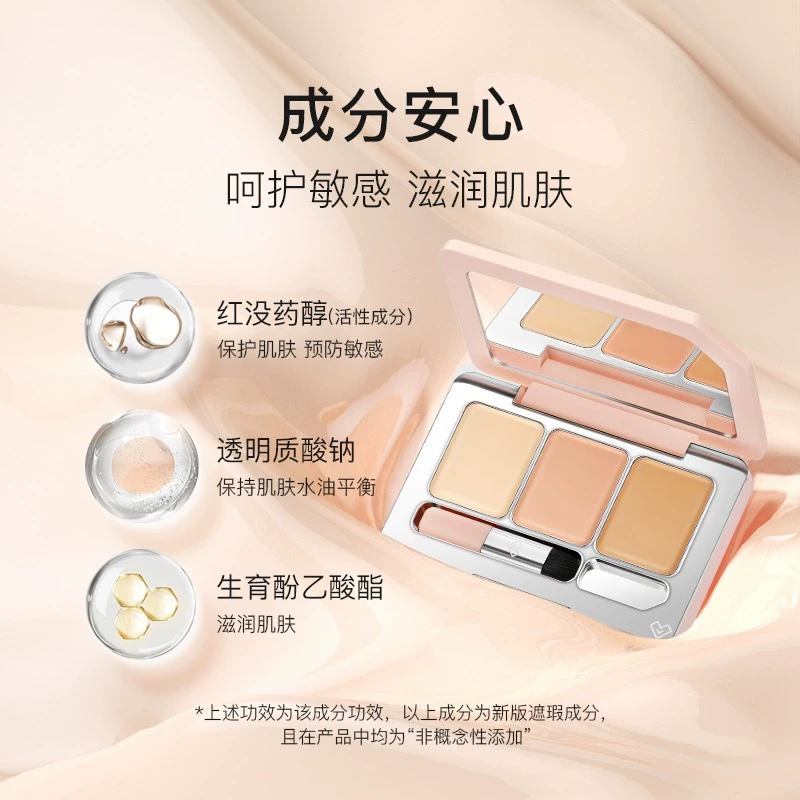 成分安心

呵护敏感 滋润肌肤

红没药醇(活性成分)
保护肌肤 预防敏感

透明质酸钠
保持肌肤水油平衡

生育酚乙酸酯
滋润肌肤

*上述功效为该成分功效，以上成分为新版遮瑕成分，且在产品中均为“非概念性添加”