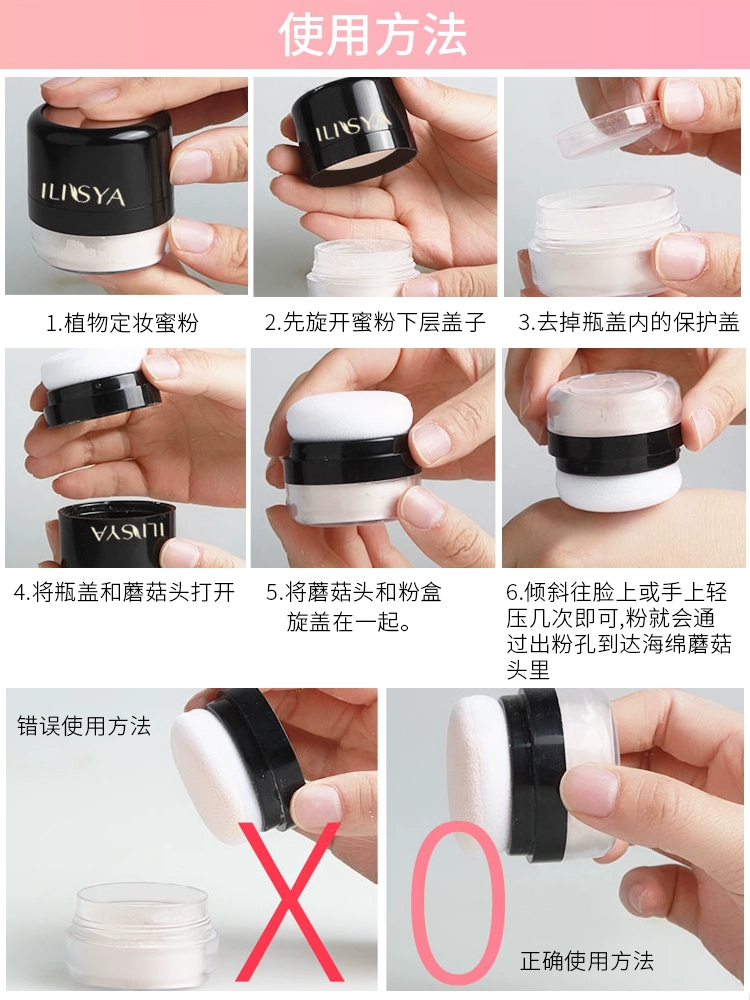 使用方法

ILISYA

ILISYA

1.植物定妆蜜粉

2.先旋开蜜粉下层盖子

3.去掉瓶盖内的保护盖

ILISYA

4.将瓶盖和蘑菇头打开

5.将蘑菇头和粉盒旋盖在一起。

6.倾斜往脸上或手上轻压几次即可,粉就会通过出粉孔到达海绵蘑菇头里

错误使用方法

X

O

正确使用方法