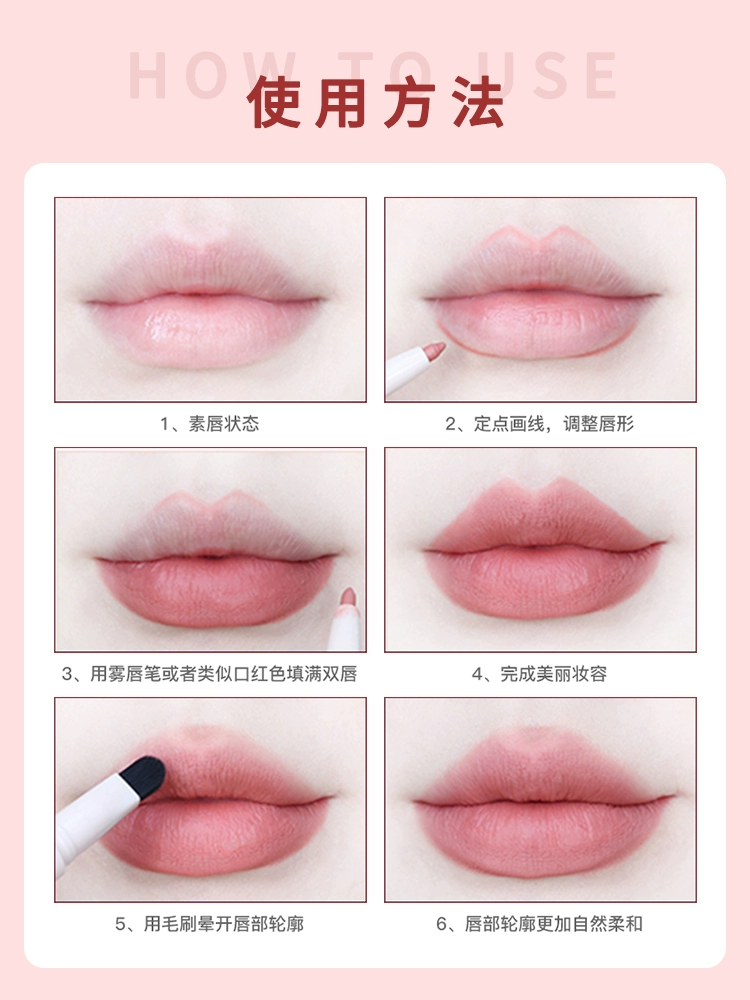 HOW TO USE
使用方法

1、素唇状态

2、定点画线，调整唇形

3、用雾唇笔或者类似口红色填满双唇

4、完成美丽妆容

5、用毛刷晕开唇部轮廓

6、唇部轮廓更加自然柔和