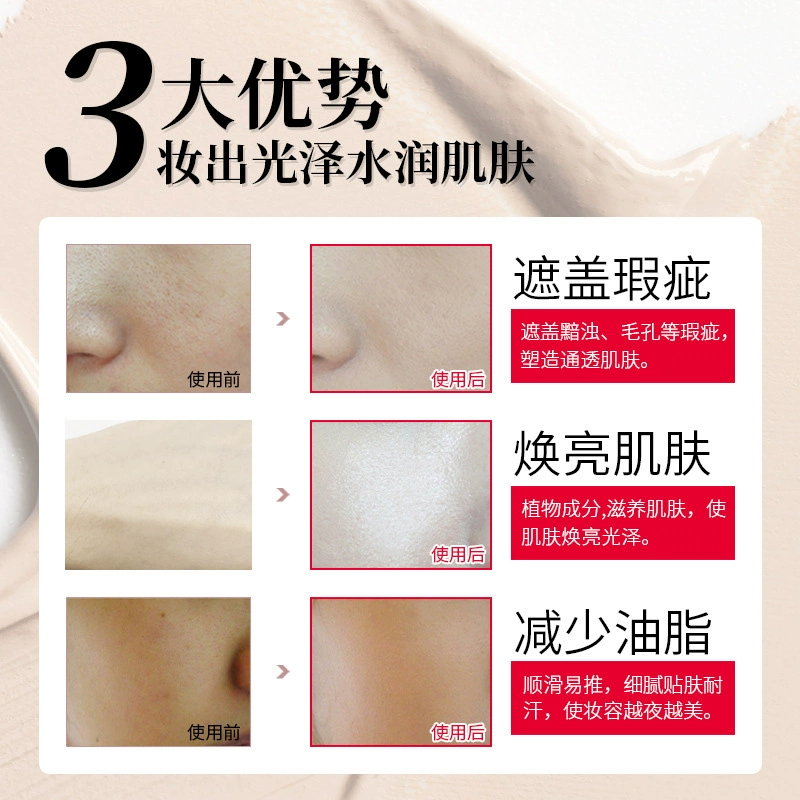 3大优势
妆出光泽水润肌肤

使用前

使用后

遮盖瑕疵

遮盖黯浊、毛孔等瑕疵，塑造通透肌肤。

使用后

焕亮肌肤

植物成分,滋养肌肤，使肌肤焕亮光泽。

使用前

使用后

减少油脂

顺滑易推，细腻贴肤耐汗，使妆容越夜越美。