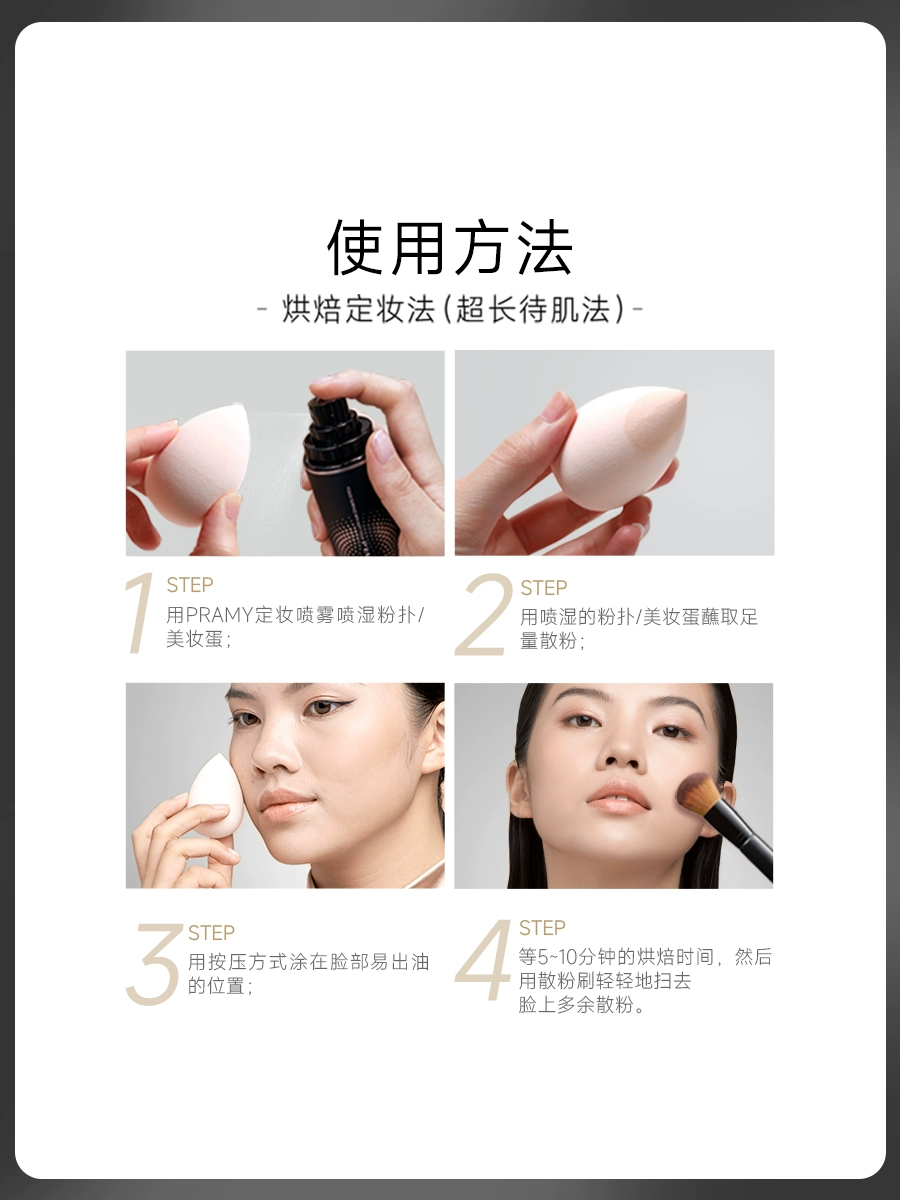 使用方法

- 烘焙定妆法(超长待肌法)-

1 STEP
用PRAMY定妆喷雾喷湿粉扑/美妆蛋;

2 STEP
用喷湿的粉扑/美妆蛋蘸取足量散粉;

3 STEP
用按压方式涂在脸部易出油的位置;

4 STEP
等5~10分钟的烘焙时间，然后用散粉刷轻轻地扫去脸上多余散粉。