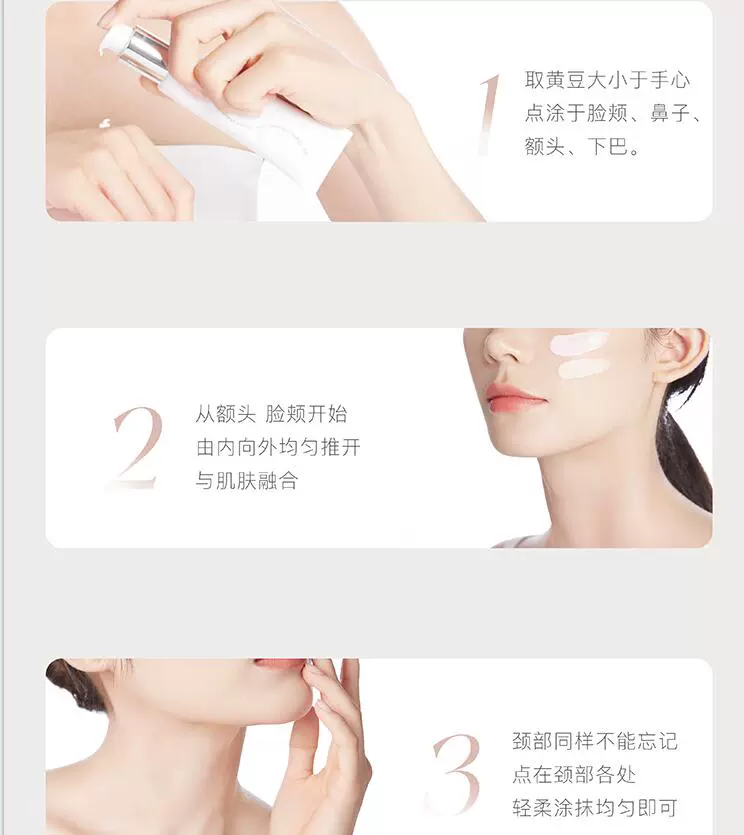 1
取黄豆大小于手心
点涂于脸颊、鼻子、
额头、下巴。

2
从额头 脸颊开始
由内向外均匀推开
与肌肤融合

3
颈部同样不能忘记
点在颈部各处
轻柔涂抹均匀即可