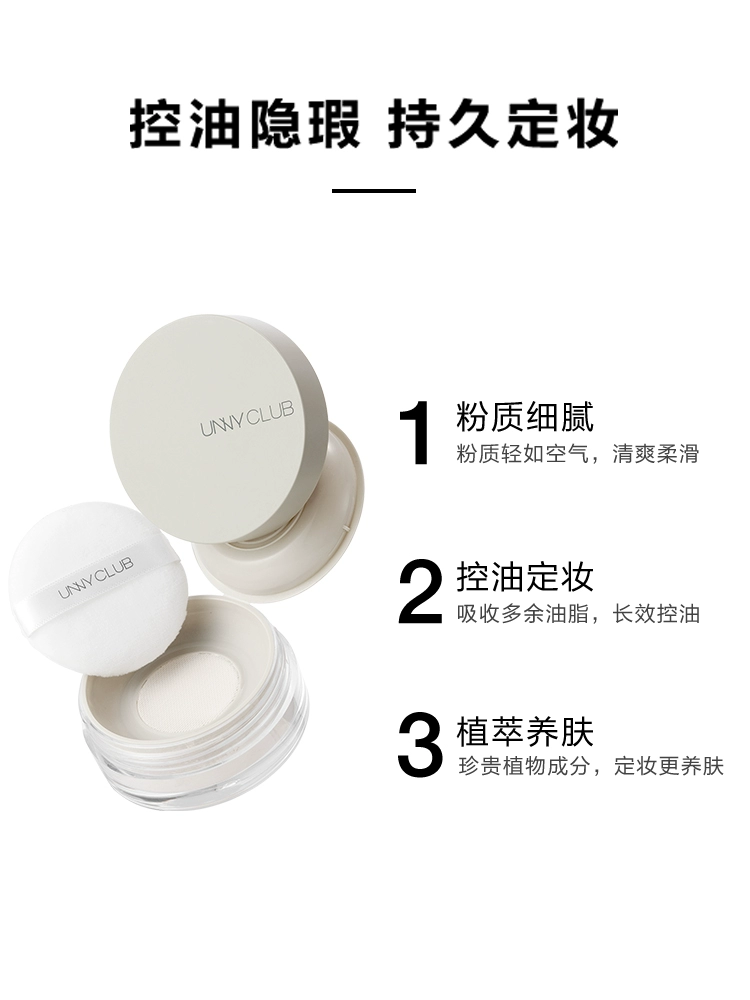 控油隐瑕 持久定妆

UNNY CLUB

UNNY CLUB

1 粉质细腻
粉质轻如空气，清爽柔滑

2 控油定妆
吸收多余油脂，长效控油

3 植萃养肤
珍贵植物成分，定妆更养肤