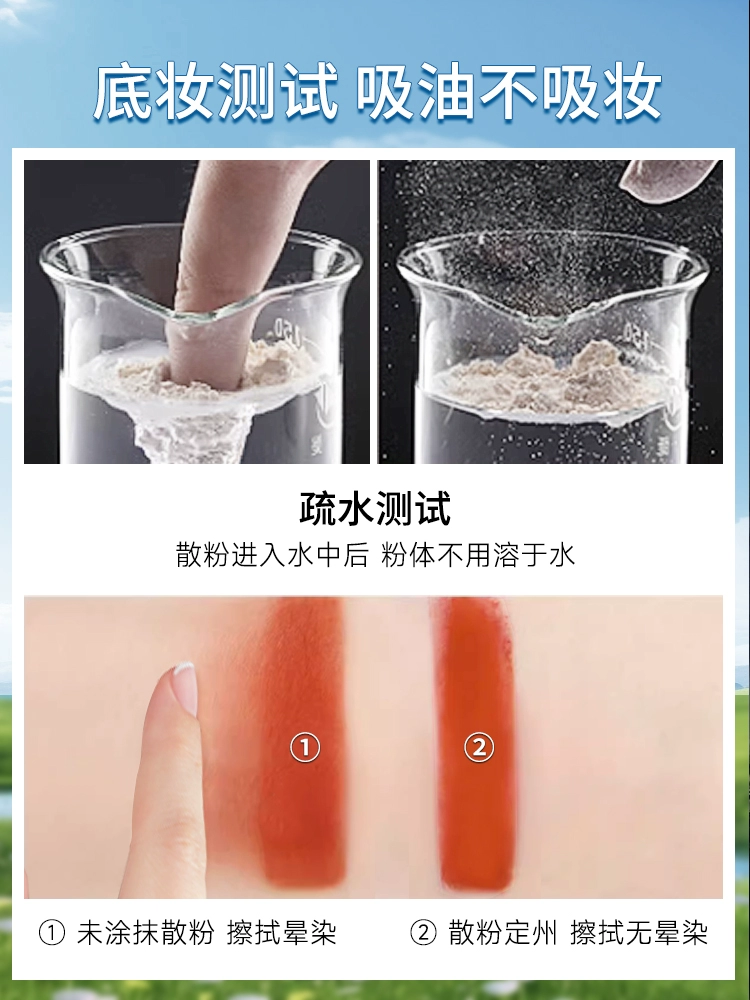 底妆测试 吸油不吸妆

150

150

疏水测试

散粉进入水中后 粉体不用溶于水

①

②

① 未涂抹散粉 擦拭晕染

② 散粉定州 擦拭无晕染