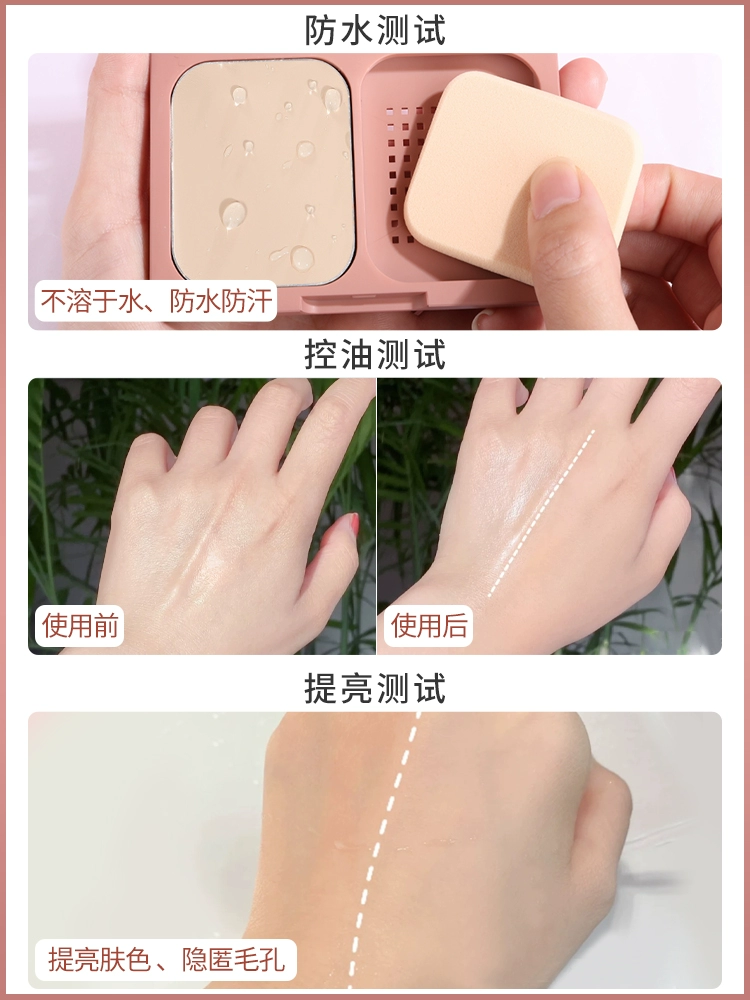 防水测试

不溶于水、防水防汗

控油测试

使用前

使用后

提亮测试

提亮肤色、隐匿毛孔