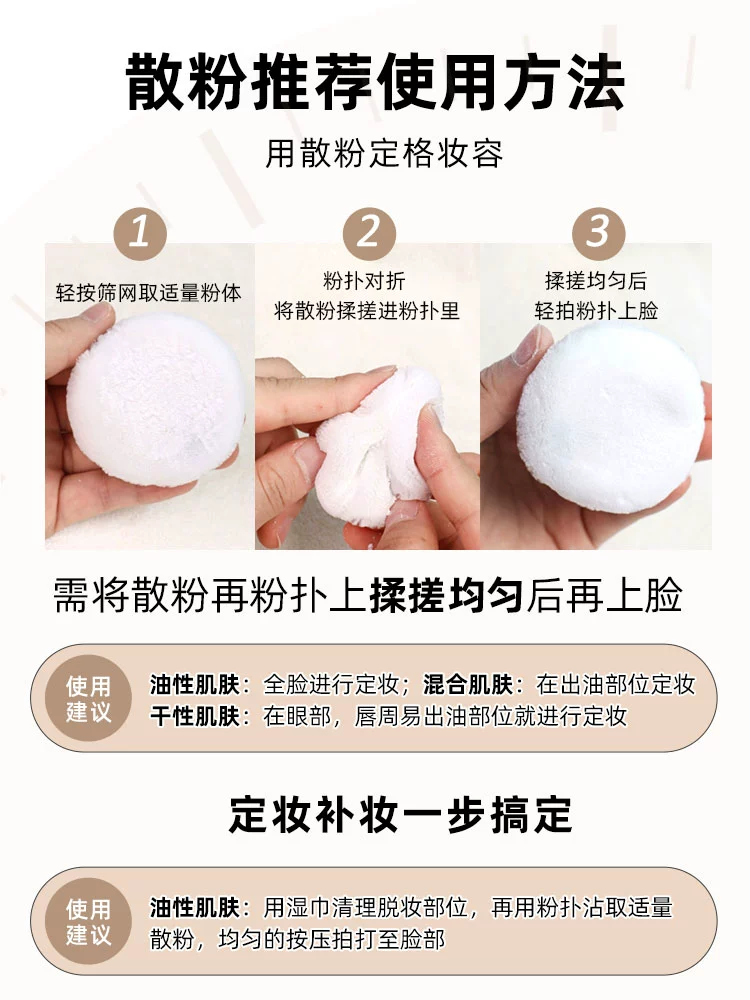 散粉推荐使用方法

用散粉定格妆容

1
轻按筛网取适量粉体

2
粉扑对折
将散粉揉搓进粉扑里

3
揉搓均匀后
轻拍粉扑上脸

需将散粉再粉扑上揉搓均匀后再上脸

使用建议
油性肌肤：全脸进行定妆；混合肌肤：在出油部位定妆
干性肌肤：在眼部，唇周易出油部位就进行定妆

定妆补妆一步搞定

使用建议
油性肌肤：用湿巾清理脱妆部位，再用粉扑沾取适量散粉，均匀的按压拍打至脸部