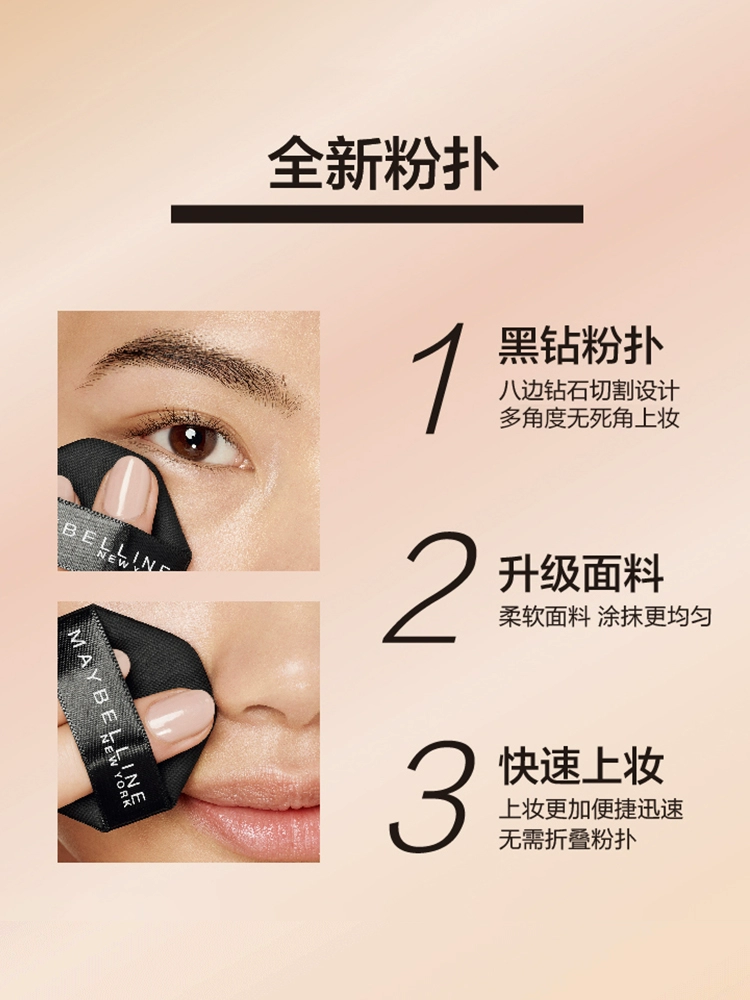 全新粉扑

BELLINE
NEW YORK

MAYBELLINE
NEW YORK

1 黑钻粉扑
八边钻石切割设计
多角度无死角上妆

2 升级面料
柔软面料 涂抹更均匀

3 快速上妆
上妆更加便捷迅速
无需折叠粉扑