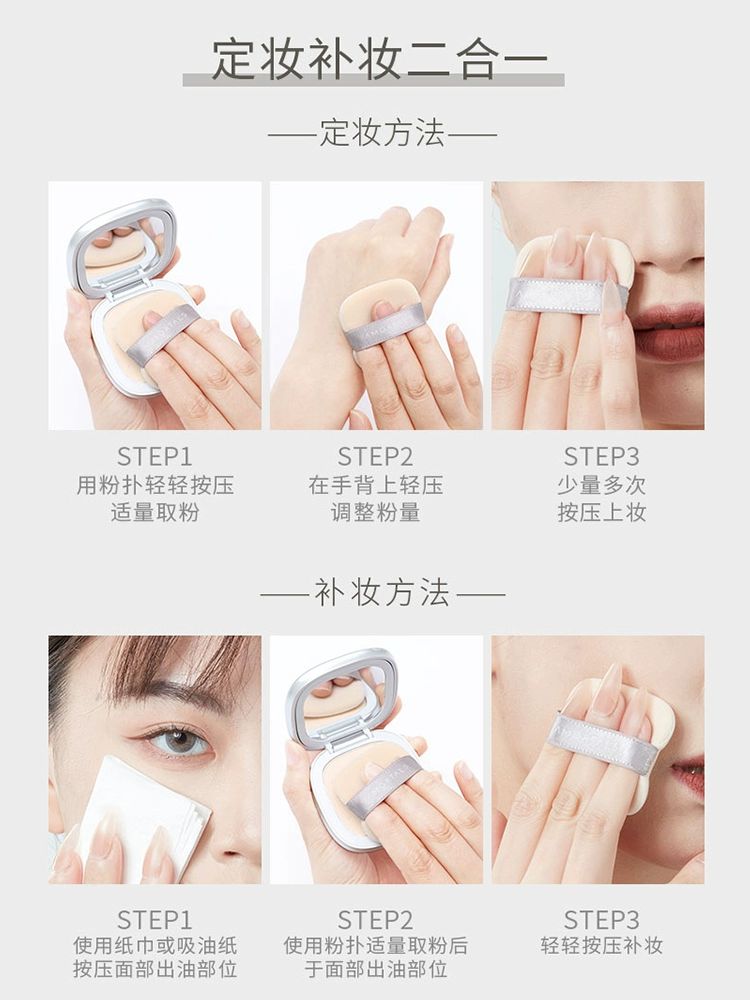 定妆补妆二合一

——定妆方法——

STEP1
用粉扑轻轻按压
适量取粉

STEP2
在手背上轻压
调整粉量

STEP3
少量多次
按压上妆

——补妆方法——

STEP1
使用纸巾或吸油纸
按压面部出油部位

STEP2
使用粉扑适量取粉后
于面部出油部位

STEP3
轻轻按压补妆