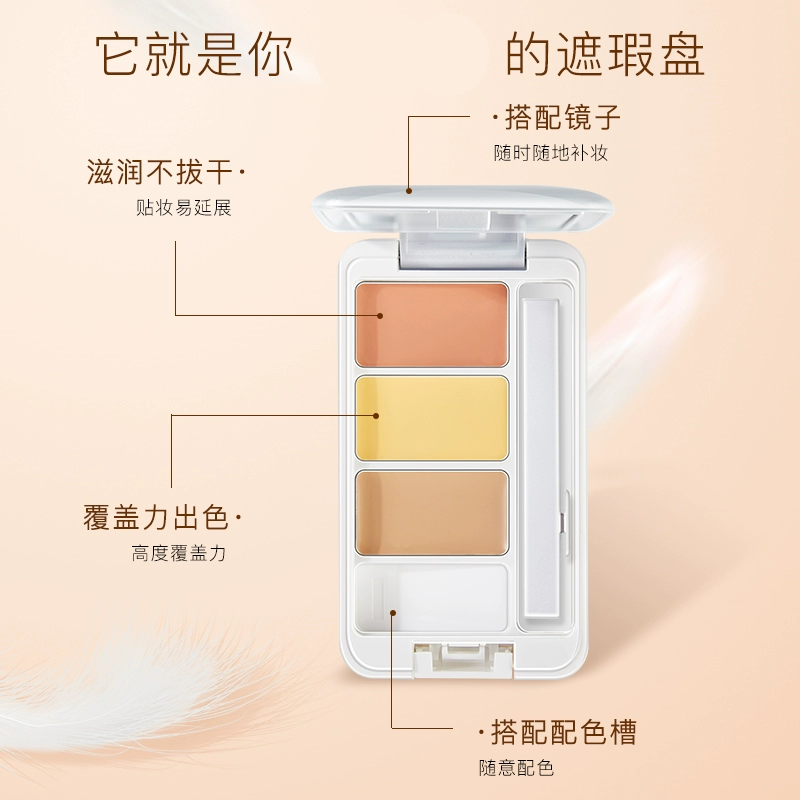 它就是你 的遮瑕盘

·搭配镜子
随时随地补妆

滋润不拔干·
贴妆易延展

覆盖力出色·
高度覆盖力

·搭配配色槽
随意配色