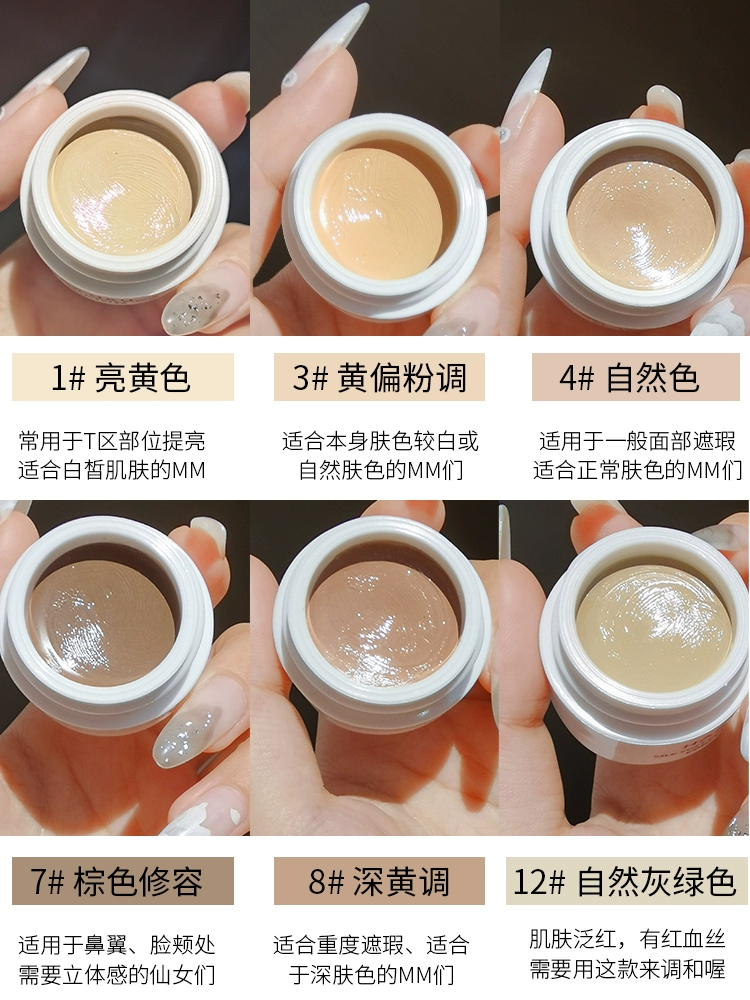 1# 亮黄色

常用于T区部位提亮
适合白皙肌肤的MM

3# 黄偏粉调

适合本身肤色较白或
自然肤色的MM们

4# 自然色

适用于一般面部遮瑕
适合正常肤色的MM们

7# 棕色修容

适用于鼻翼、脸颊处
需要立体感的仙女们

8# 深黄调

适合重度遮瑕、适合
于深肤色的MM们

12# 自然灰绿色

肌肤泛红，有红血丝
需要用这款来调和喔