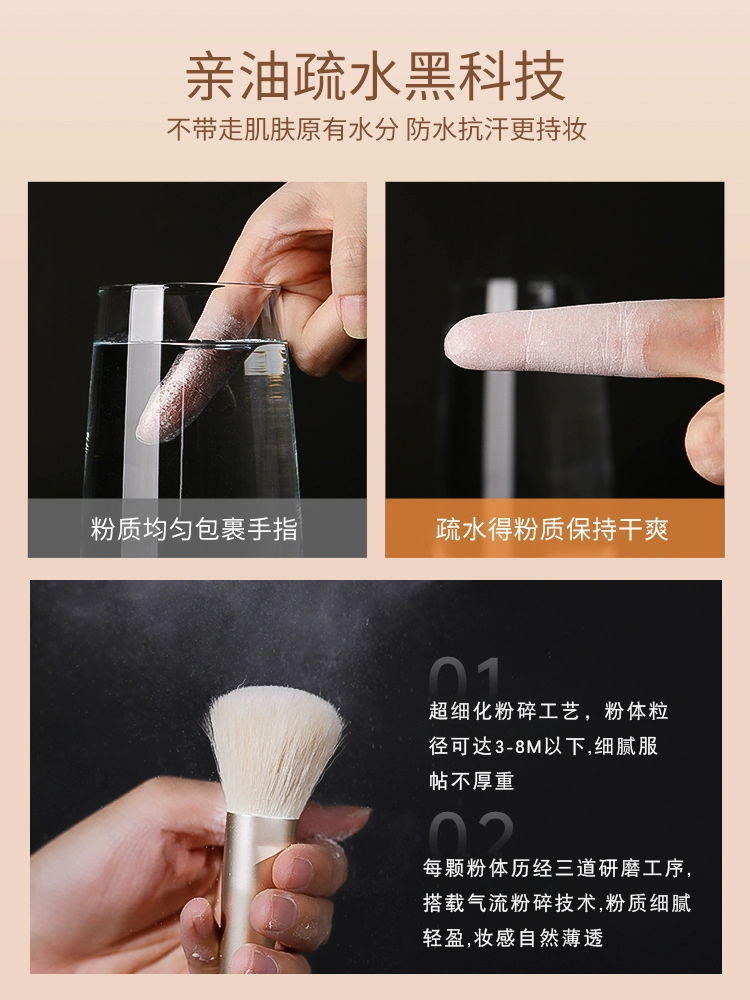 亲油疏水黑科技

不带走肌肤原有水分 防水抗汗更持妆

粉质均匀包裹手指

疏水得粉质保持干爽

01

超细化粉碎工艺，粉体粒径可达3-8M以下,细腻服帖不厚重

02

每颗粉体历经三道研磨工序,搭载气流粉碎技术,粉质细腻轻盈,妆感自然薄透