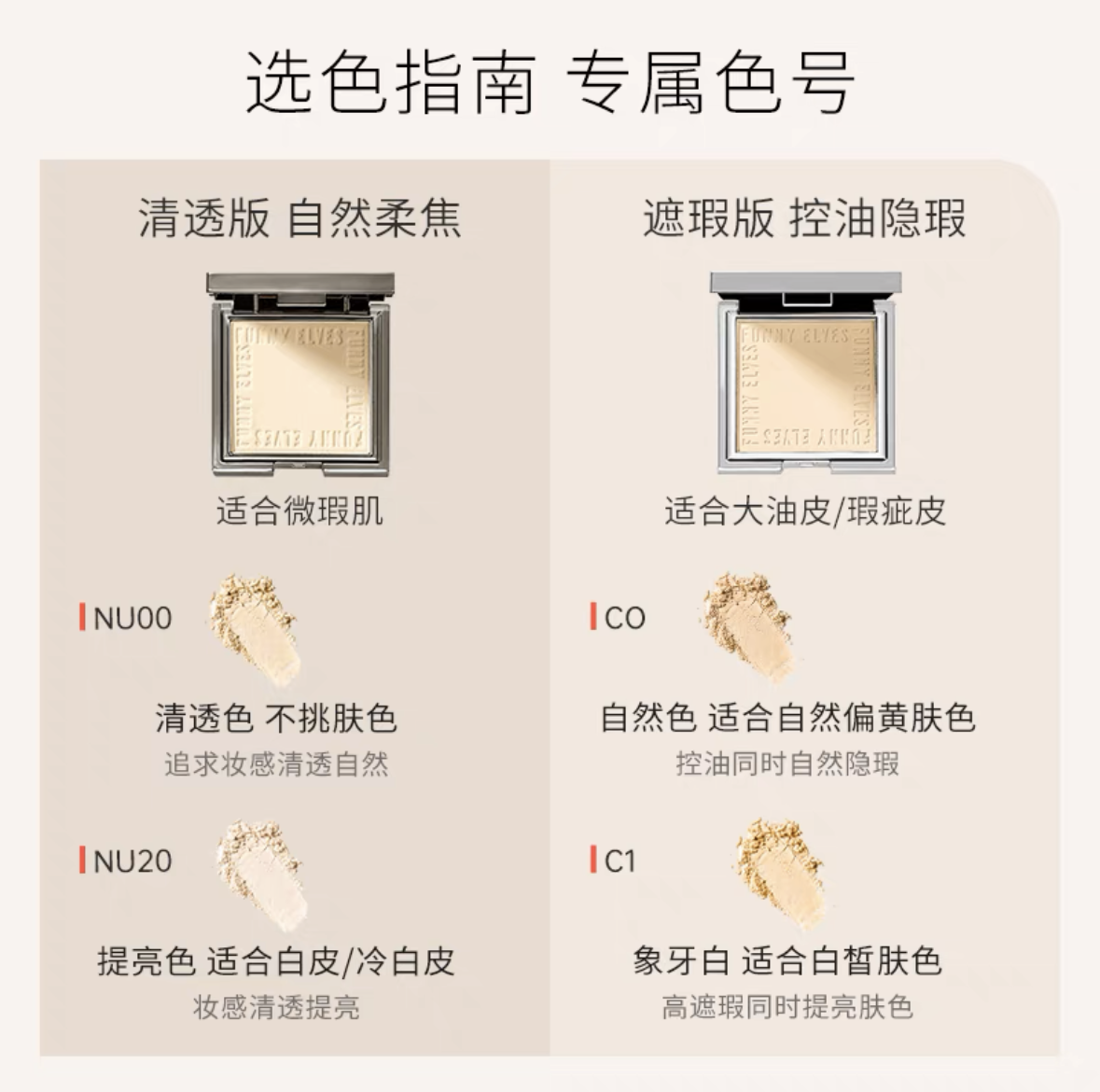 选色指南 专属色号

清透版 自然柔焦

FUNNY ELVES FUNNY ELVES FUNNY ELVES FUNNY ELVES

适合微瑕肌

NU00

清透色 不挑肤色

追求妆感清透自然

NU20

提亮色 适合白皮/冷白皮

妆感清透提亮

遮瑕版 控油隐瑕

FUNNY ELVES FUNNY ELVES FUNNY ELVES FUNNY ELVES

适合大油皮/瑕疵皮

CO

自然色 适合自然偏黄肤色

控油同时自然隐瑕

C1

象牙白 适合白皙肤色

高遮瑕同时提亮肤色