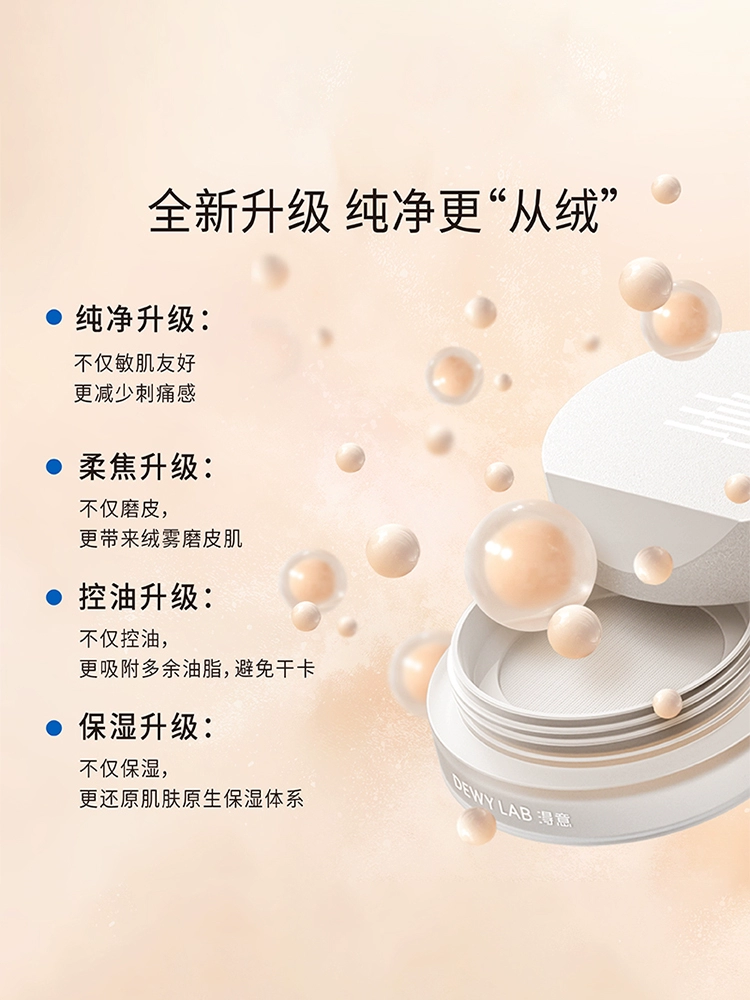 全新升级 纯净更“从绒”

纯净升级:
不仅敏肌友好
更减少刺痛感

柔焦升级:
不仅磨皮,
更带来绒雾磨皮肌

控油升级:
不仅控油,
更吸附多余油脂,避免干卡

保湿升级:
不仅保湿,
更还原肌肤原生保湿体系

DEWY LAB 淂意