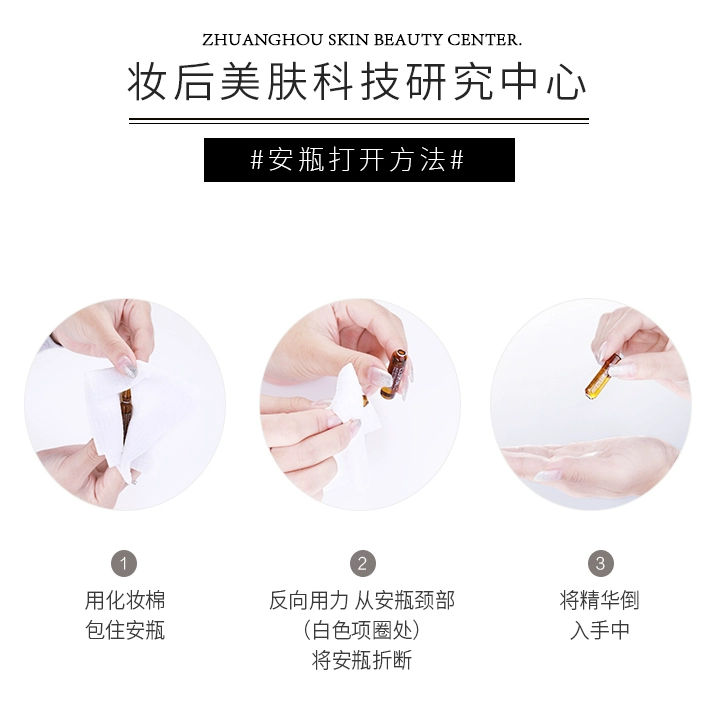 ZHUANGHOU SKIN BEAUTY CENTER.

妆后美肤科技研究中心

#安瓶打开方法#

1
用化妆棉
包住安瓶

2
反向用力 从安瓶颈部
（白色项圈处）
将安瓶折断

3
将精华倒
入手中