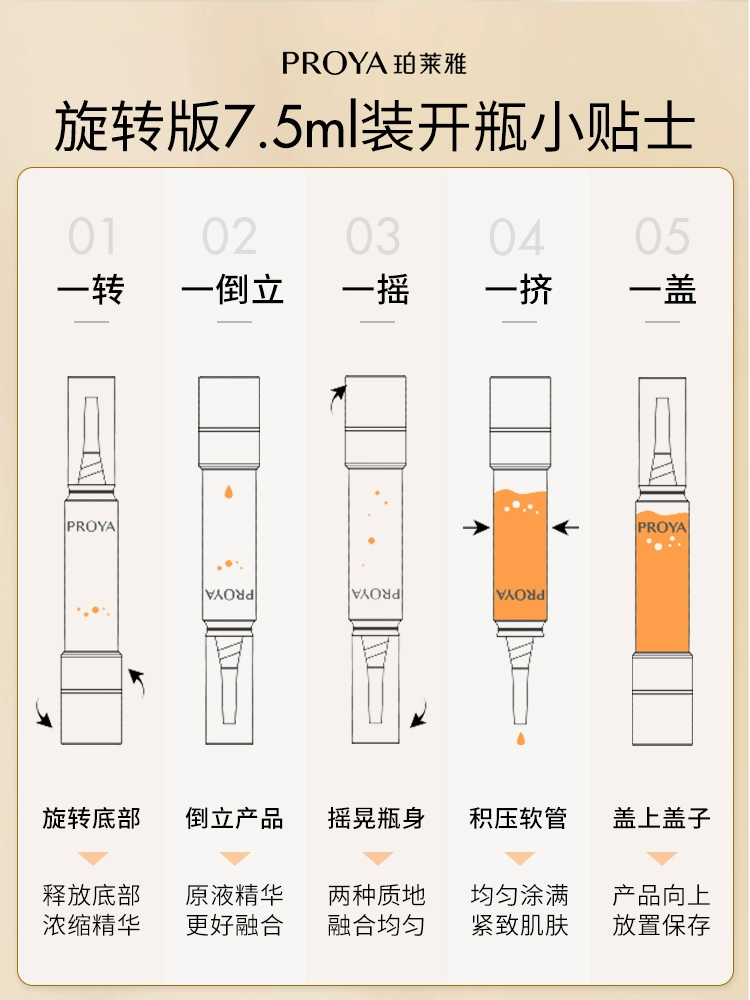 PROYA 珀莱雅

旋转版7.5ml装开瓶小贴士

01
一转
PROYA
旋转底部
释放底部浓缩精华

02
一倒立
PROYA
倒立产品
原液精华更好融合

03
一摇
PROYA
摇晃瓶身
两种质地融合均匀

04
一挤
PROYA
积压软管
均匀涂满紧致肌肤

05
一盖
PROYA
盖上盖子
产品向上放置保存