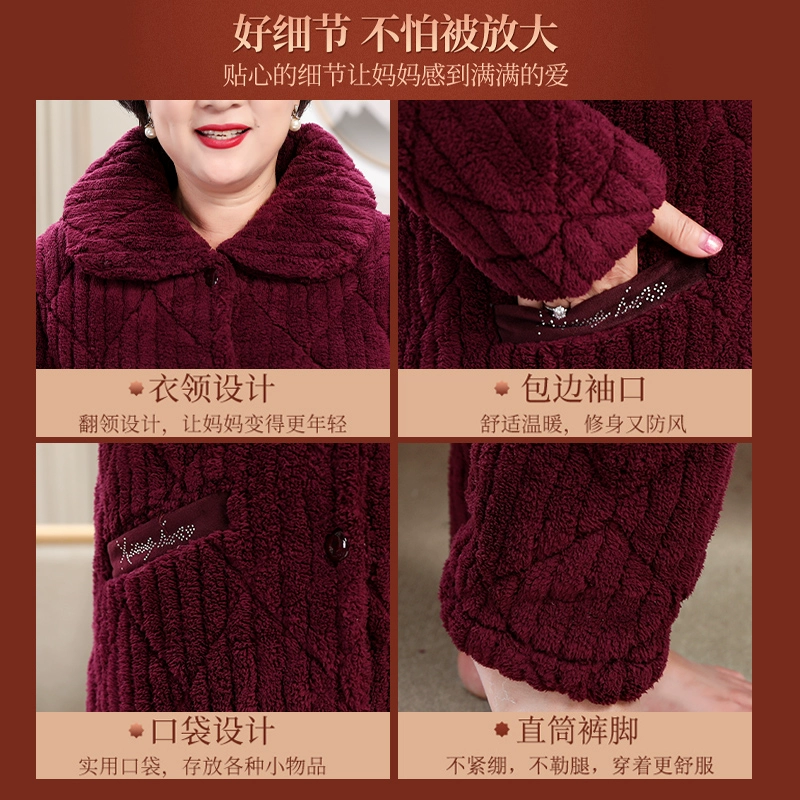 好细节 不怕被放大
贴心的细节让妈妈感到满满的爱

衣领设计
翻领设计，让妈妈变得更年轻

包边袖口
舒适温暖，修身又防风

口袋设计
实用口袋，存放各种小物品

直筒裤脚
不紧绷，不勒腿，穿着更舒服