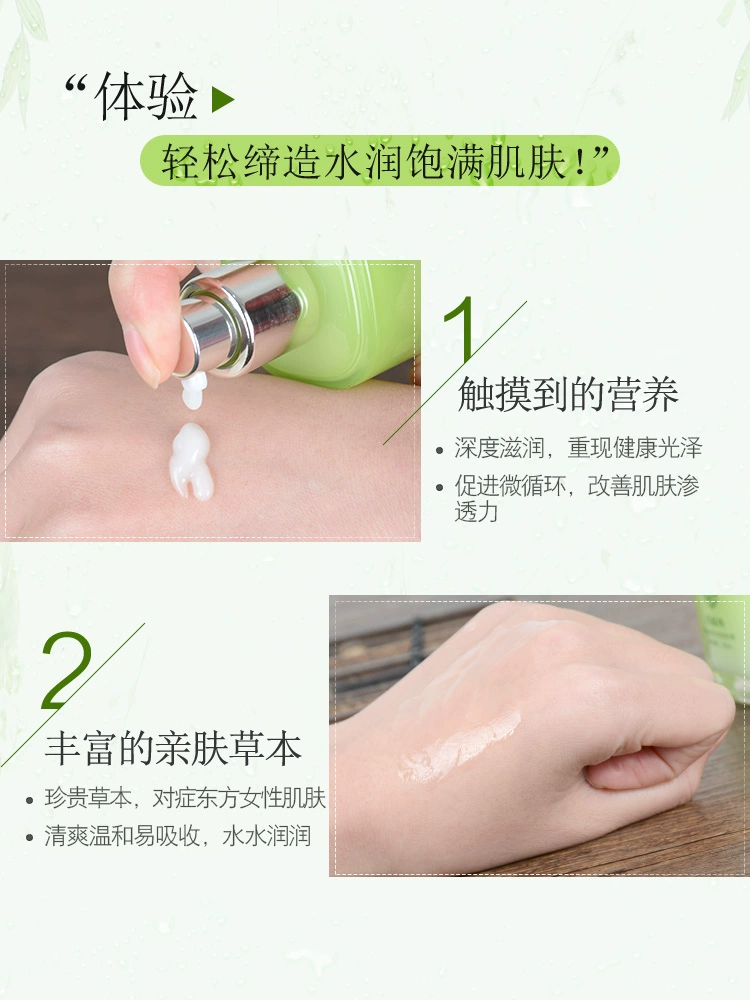 “体验

轻松缔造水润饱满肌肤！”

1
触摸到的营养

• 深度滋润，重现健康光泽
• 促进微循环，改善肌肤渗透力

2
丰富的亲肤草本

• 珍贵草本，对症东方女性肌肤
• 清爽温和易吸收，水水润润