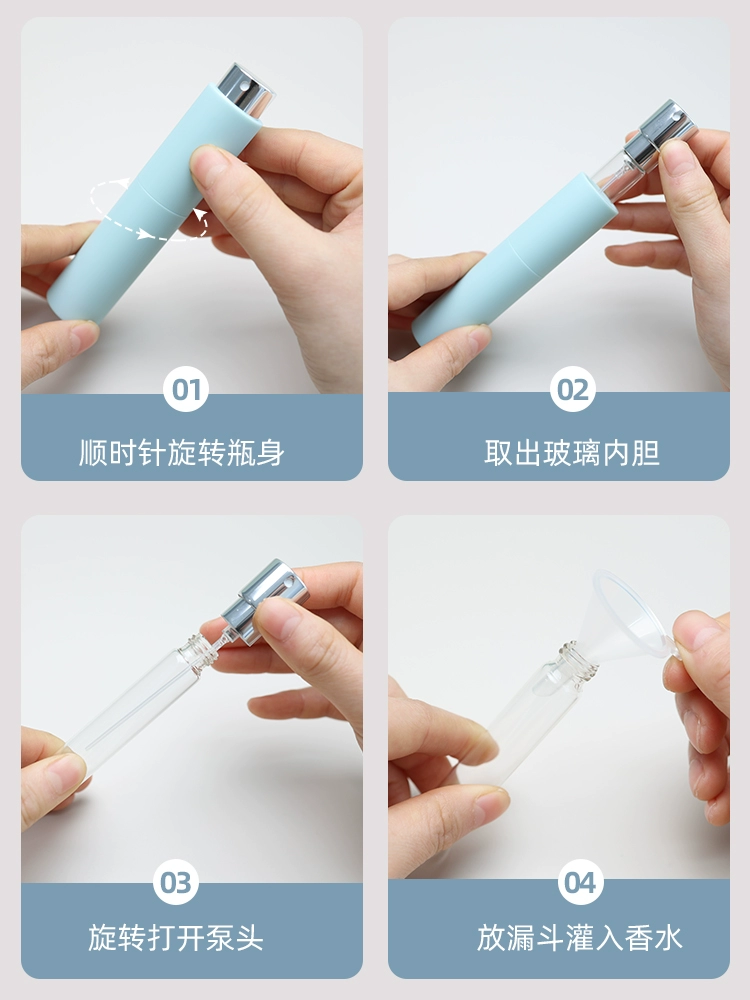 01
顺时针旋转瓶身

02
取出玻璃内胆

03
旋转打开泵头

04
放漏斗灌入香水