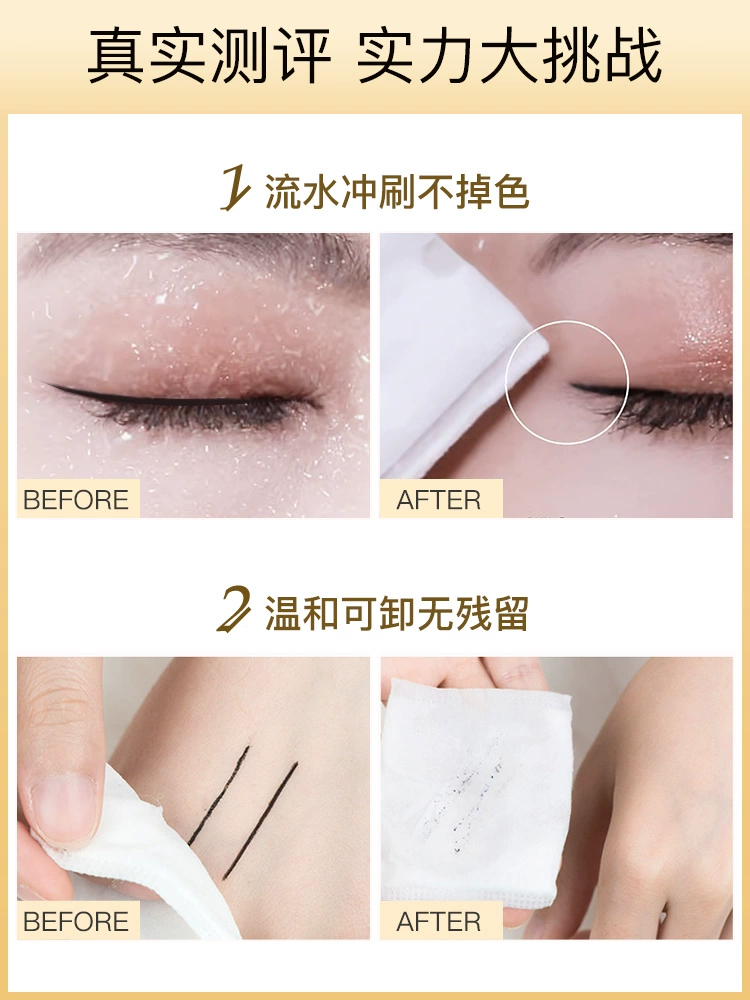 真实测评 实力大挑战

1 流水冲刷不掉色

BEFORE

AFTER

2 温和可卸无残留

BEFORE

AFTER