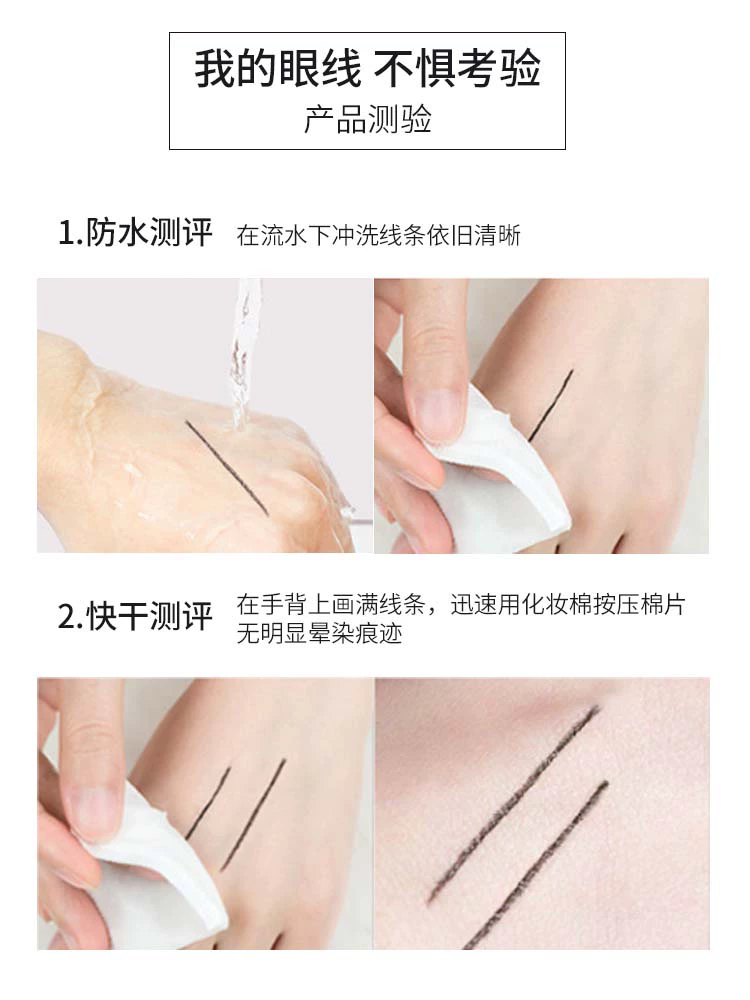 我的眼线 不惧考验
产品测验

1.防水测评 在流水下冲洗线条依旧清晰

2.快干测评 在手背上画满线条，迅速用化妆棉按压棉片无明显晕染痕迹