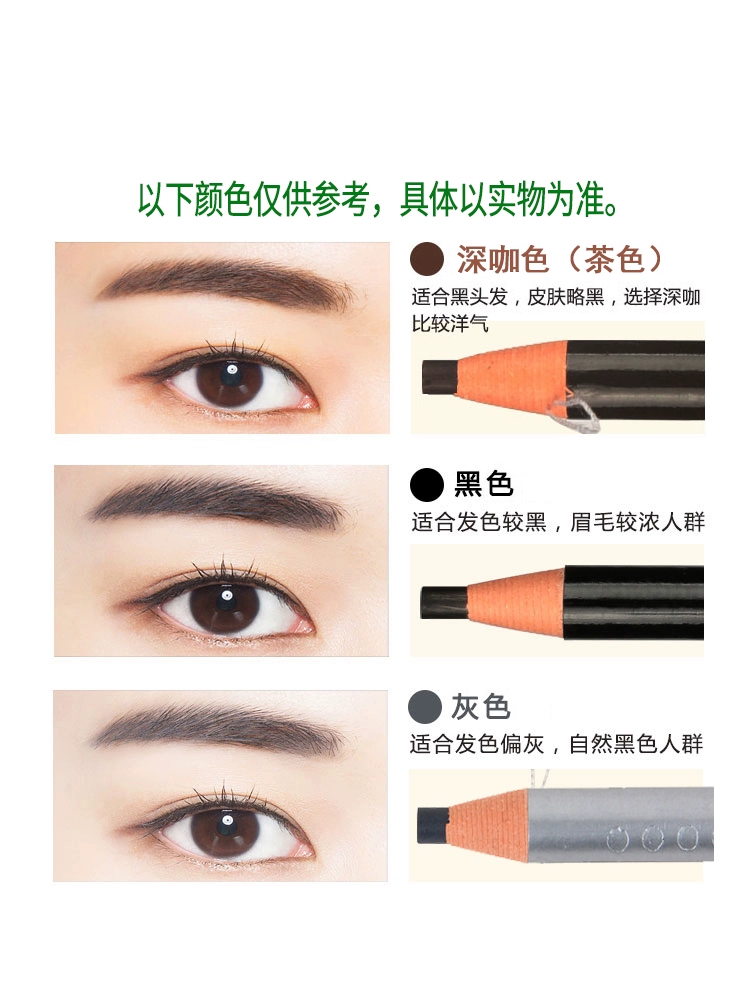 以下颜色仅供参考，具体以实物为准。

深咖色（茶色）
适合黑头发，皮肤略黑，选择深咖比较洋气

黑色
适合发色较黑，眉毛较浓人群

灰色
适合发色偏灰，自然黑色人群