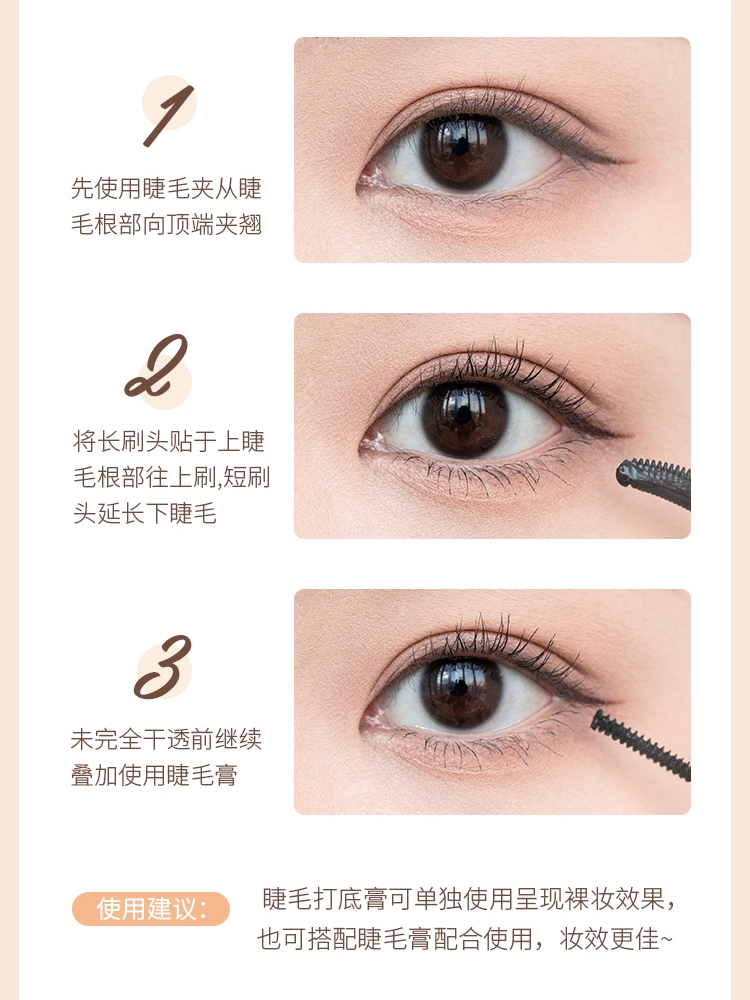 1

先使用睫毛夹从睫毛根部向顶端夹翘

2

将长刷头贴于上睫毛根部往上刷,短刷头延长下睫毛

3

未完全干透前继续叠加使用睫毛膏

使用建议:

睫毛打底膏可单独使用呈现裸妆效果，也可搭配睫毛膏配合使用，妆效更佳~