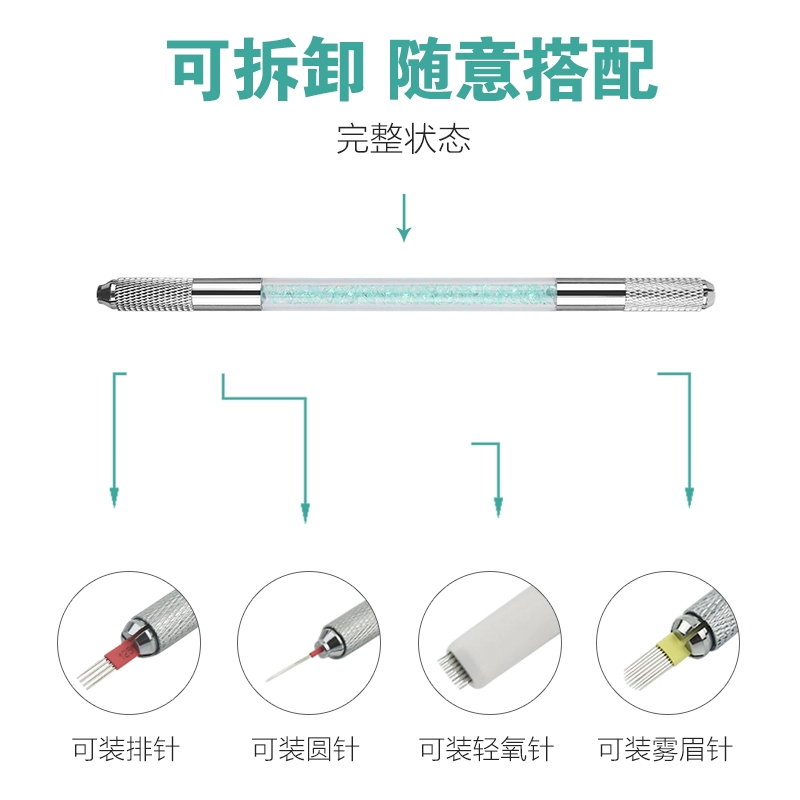 可拆卸 随意搭配

完整状态

可装排针

可装圆针

可装轻氧针

可装雾眉针