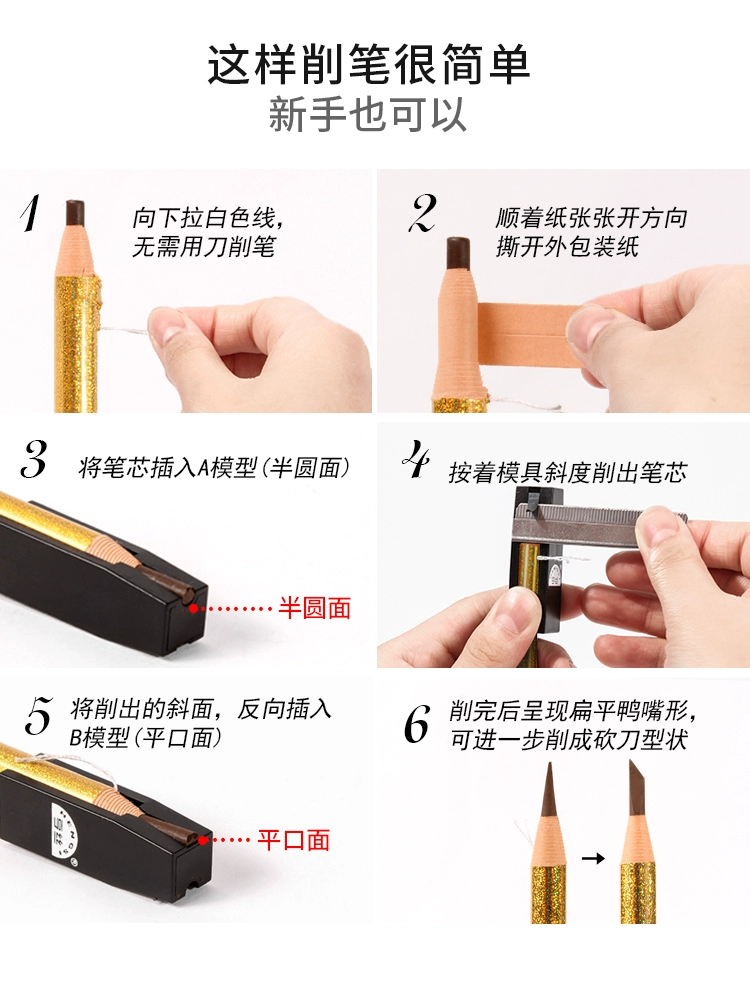 这样削笔很简单
新手也可以

1 向下拉白色线，无需用刀削笔

2 顺着纸张张开方向撕开外包装纸

3 将笔芯插入A模型（半圆面）

半圆面

4 按着模具斜度削出笔芯

5 将削出的斜面，反向插入B模型（平口面）

平口面

6 削完后呈现扁平鸭嘴形，可进一步削成砍刀型状