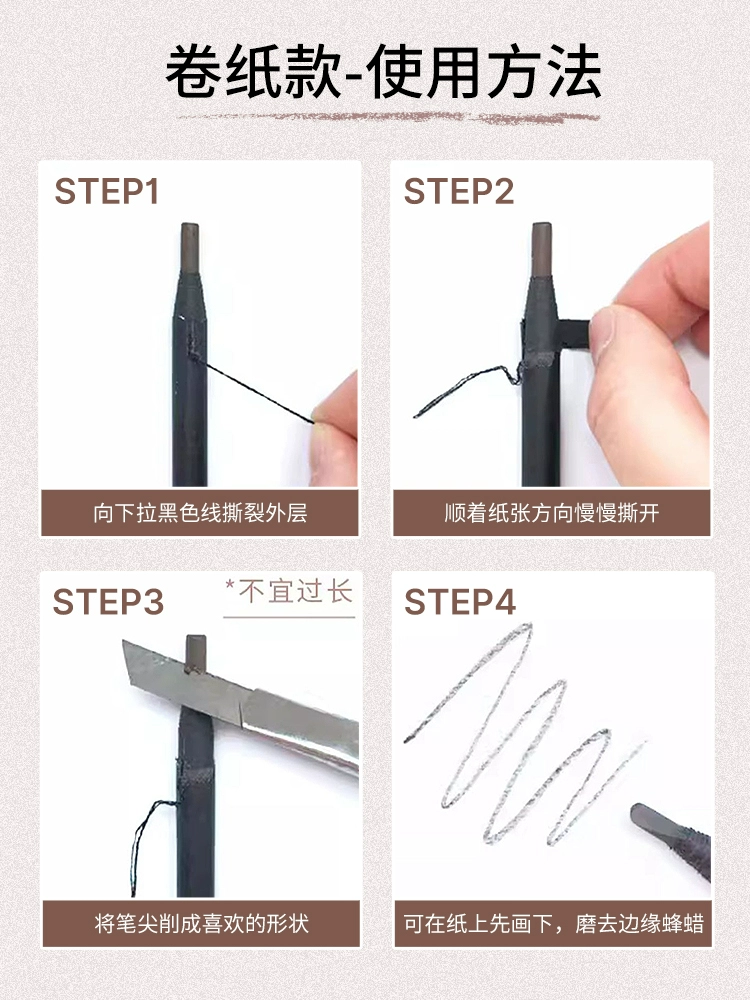 卷纸款-使用方法

STEP1

向下拉黑色线撕裂外层

STEP2

顺着纸张方向慢慢撕开

STEP3

*不宜过长

将笔尖削成喜欢的形状

STEP4

可在纸上先画下，磨去边缘蜂蜡