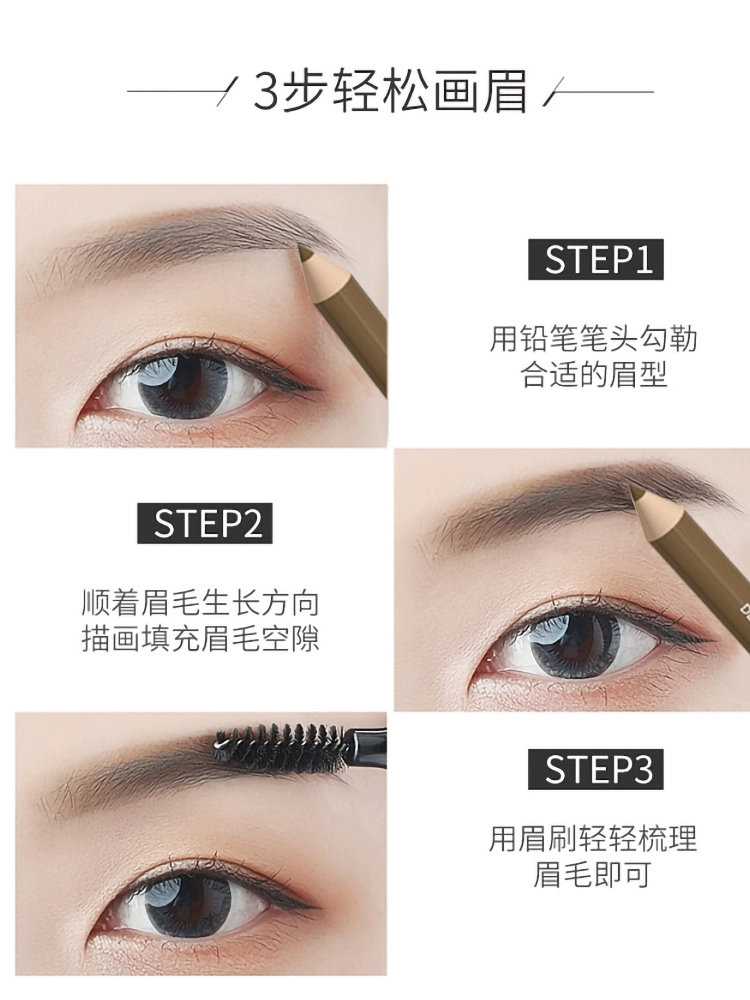 3步轻松画眉

STEP1

用铅笔笔头勾勒合适的眉型

STEP2

顺着眉毛生长方向描画填充眉毛空隙

STEP3

用眉刷轻轻梳理眉毛即可