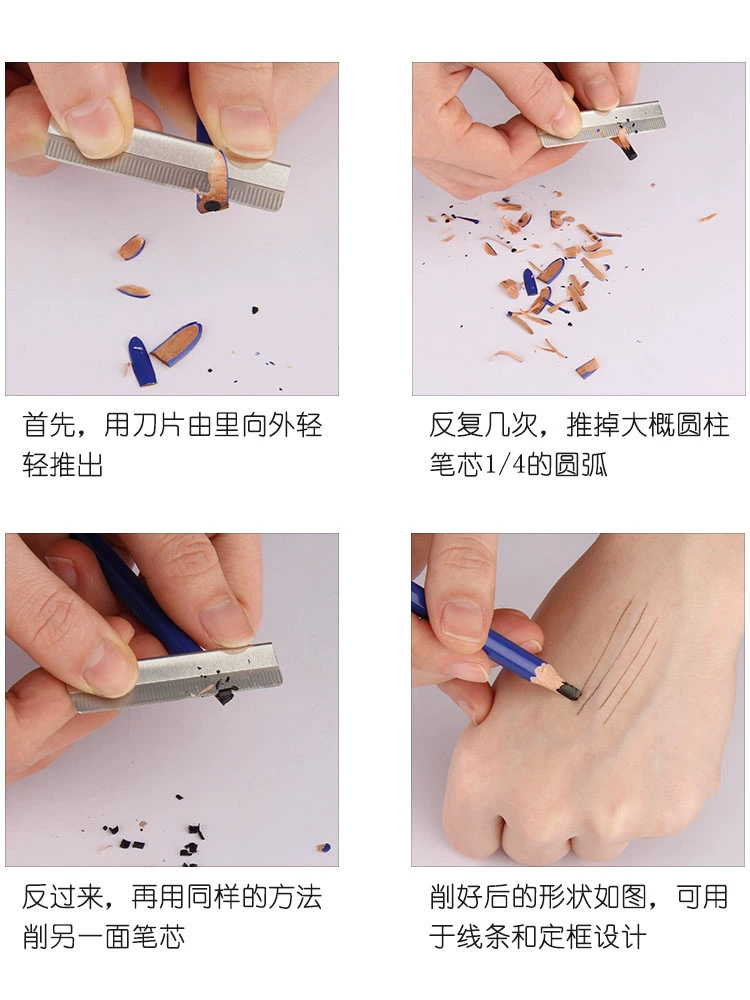 首先，用刀片由里向外轻轻推出

反复几次，推掉大概圆柱笔芯1/4的圆弧

反过来，再用同样的方法削另一面笔芯

削好后的形状如图，可用于线条和定框设计