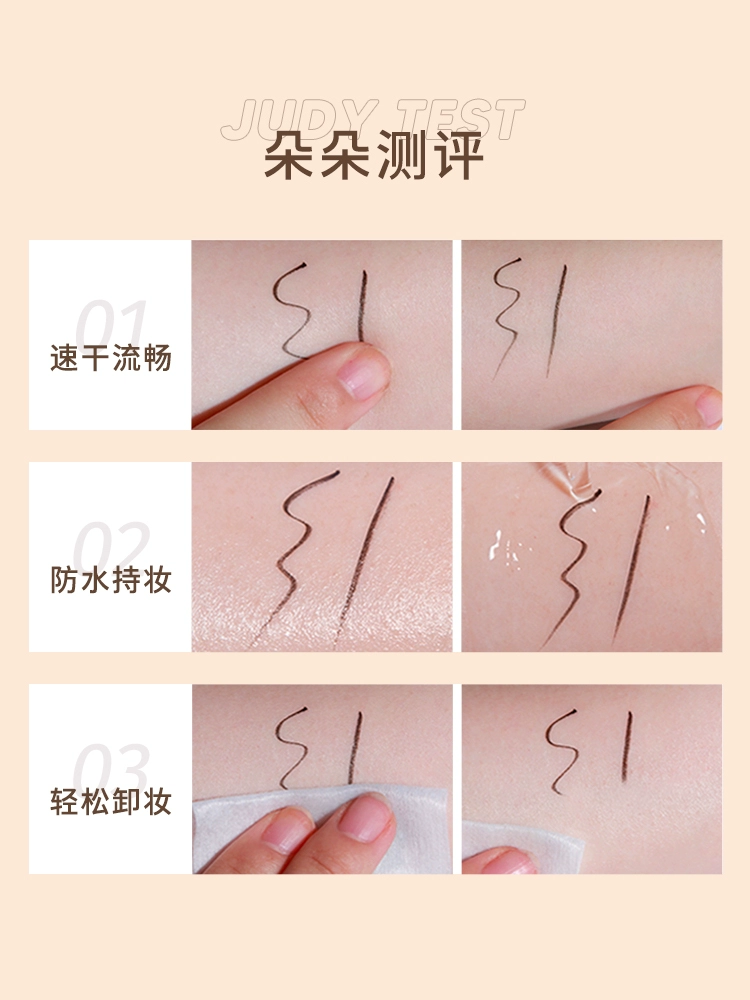 JUDY TEST
朵朵测评

01
速干流畅

02
防水持妆

03
轻松卸妆