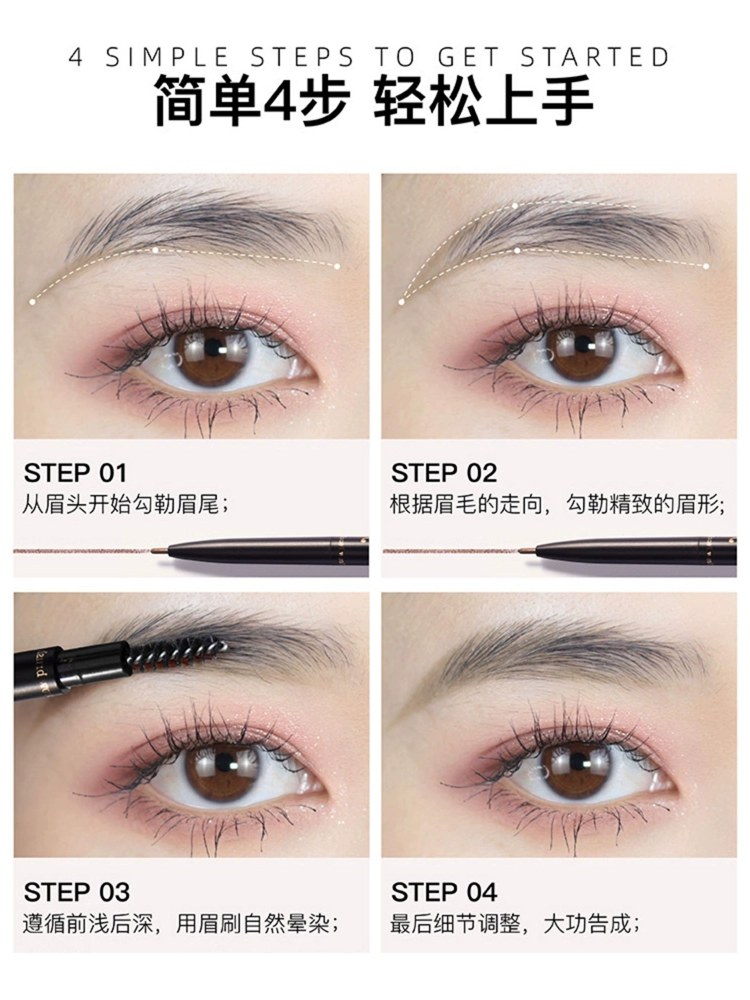 4 SIMPLE STEPS TO GET STARTED
简单4步 轻松上手

STEP 01
从眉头开始勾勒眉尾；

STEP 02
根据眉毛的走向，勾勒精致的眉形；

STEP 03
遵循前浅后深，用眉刷自然晕染；

STEP 04
最后细节调整，大功告成；