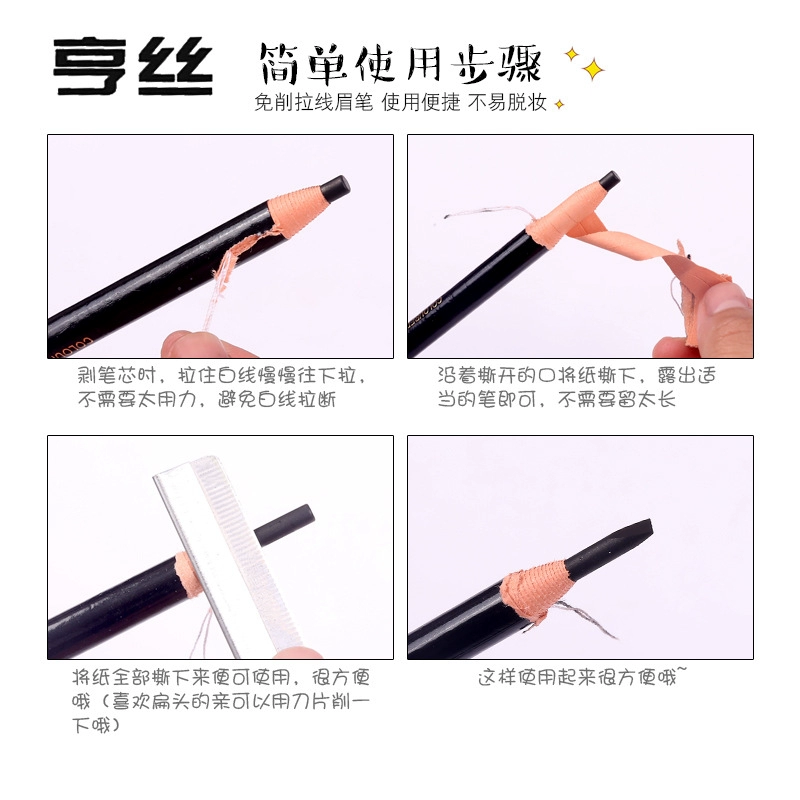 亨丝 简单使用步骤

免削拉线眉笔 使用便捷 不易脱妆

剥笔芯时，拉住白线慢慢往下拉，不需要太用力，避免白线拉断

沿着撕开的口将纸撕下，露出适当的笔即可，不需要留太长

将纸全部撕下来便可使用，很方便哦（喜欢扁头的亲可以用刀片削一下哦）

这样使用起来很方便哦~