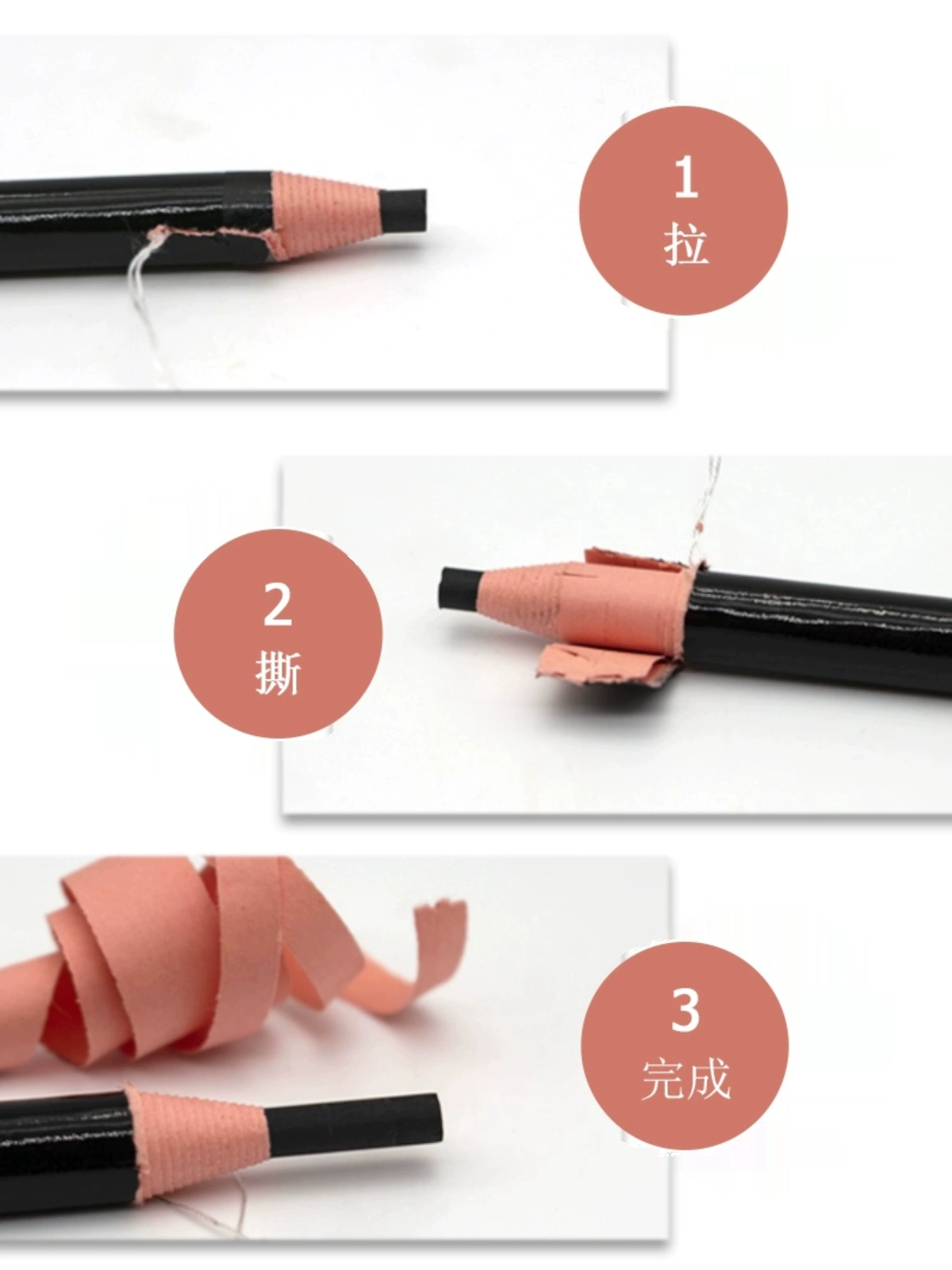 1
拉

2
撕

3
完成