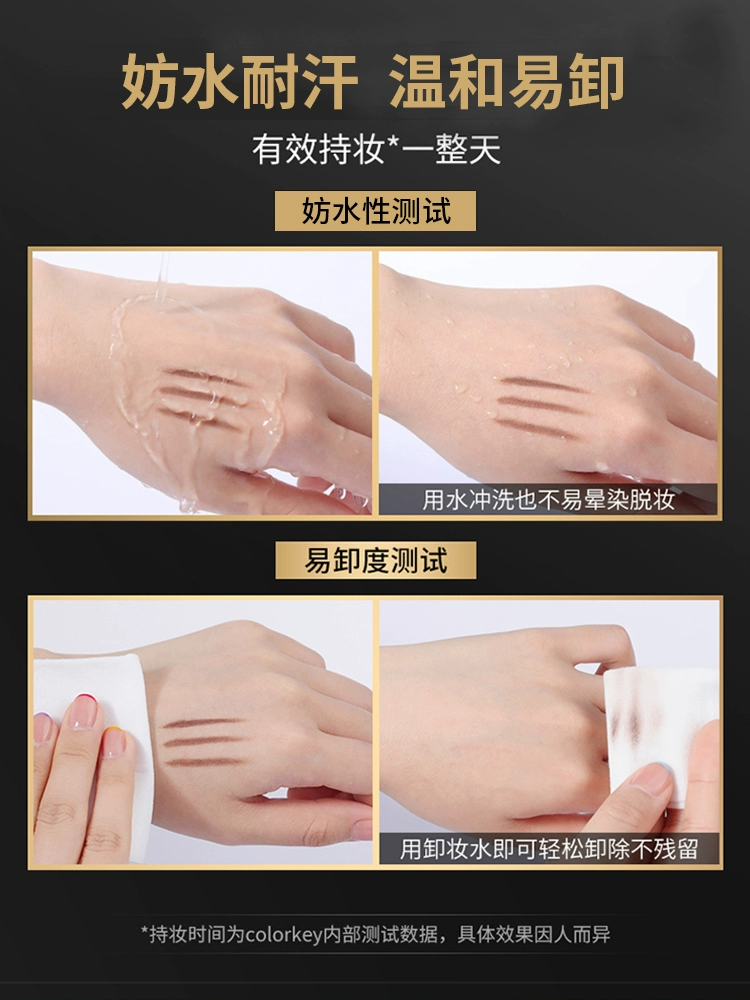 妨水耐汗 温和易卸

有效持妆*一整天

妨水性测试

用水冲洗也不易晕染脱妆

易卸度测试

用卸妆水即可轻松卸除不残留

*持妆时间为colorkey内部测试数据，具体效果因人而异