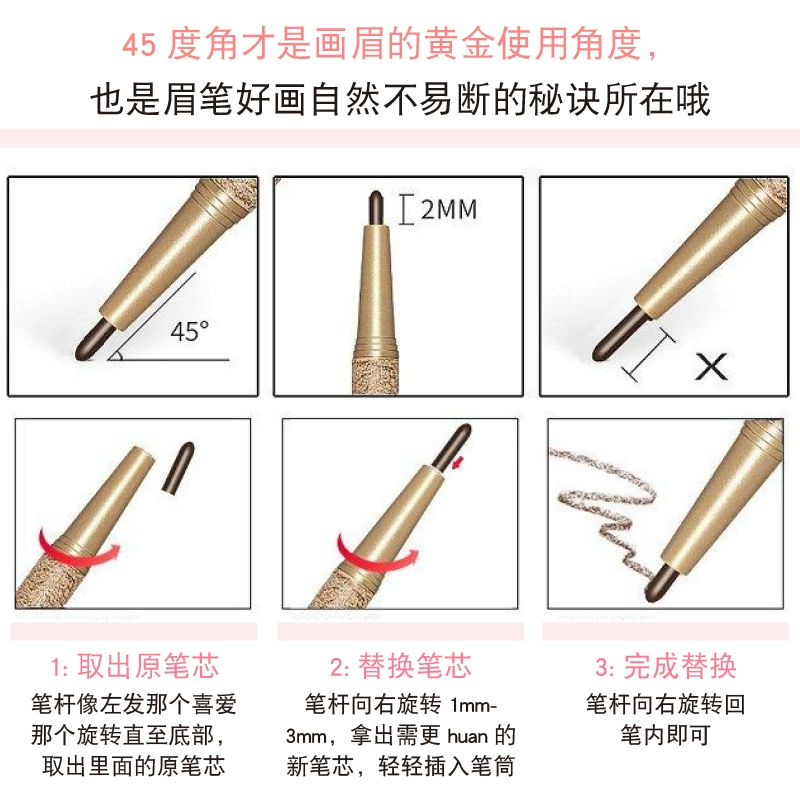 45 度角才是画眉的黄金使用角度，
也是眉笔好画自然不易断的秘诀所在哦

45°

2MM

X

1: 取出原笔芯
笔杆像左发那个喜爱那个旋转直至底部，取出里面的原笔芯

2: 替换笔芯
笔杆向右旋转 1mm-3mm，拿出需更 huan 的新笔芯，轻轻插入笔筒

3: 完成替换
笔杆向右旋转回笔内即可