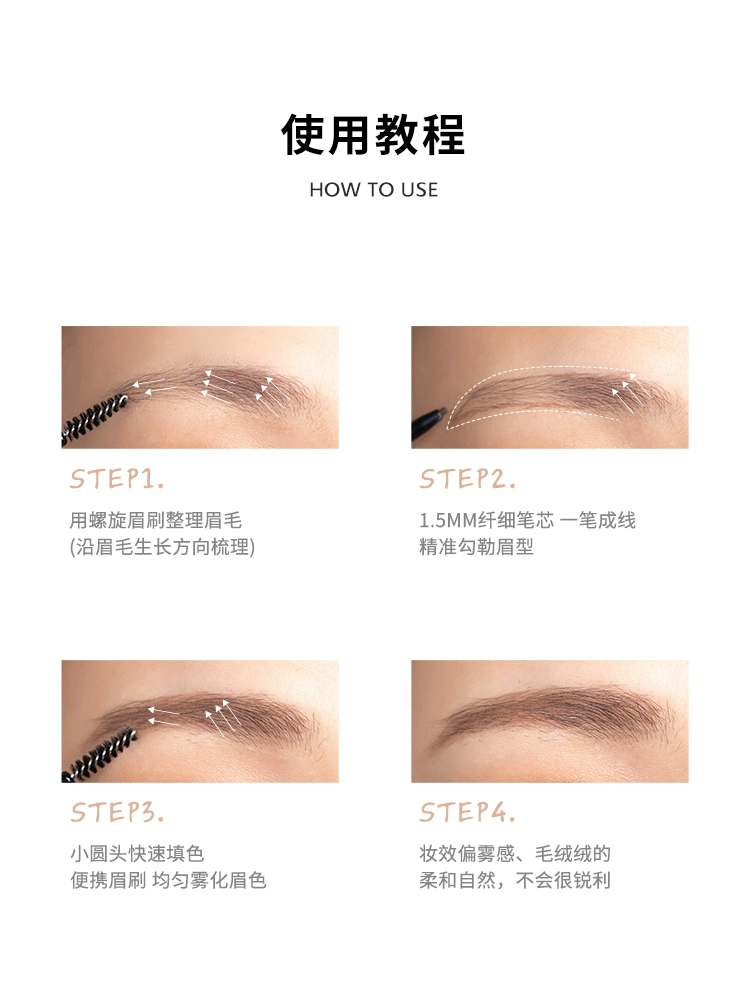 使用教程

HOW TO USE

STEP1.

用螺旋眉刷整理眉毛
(沿眉毛生长方向梳理)

STEP2.

1.5MM纤细笔芯 一笔成线
精准勾勒眉型

STEP3.

小圆头快速填色
便携眉刷 均匀雾化眉色

STEP4.

妆效偏雾感、毛绒绒的
柔和自然，不会很锐利