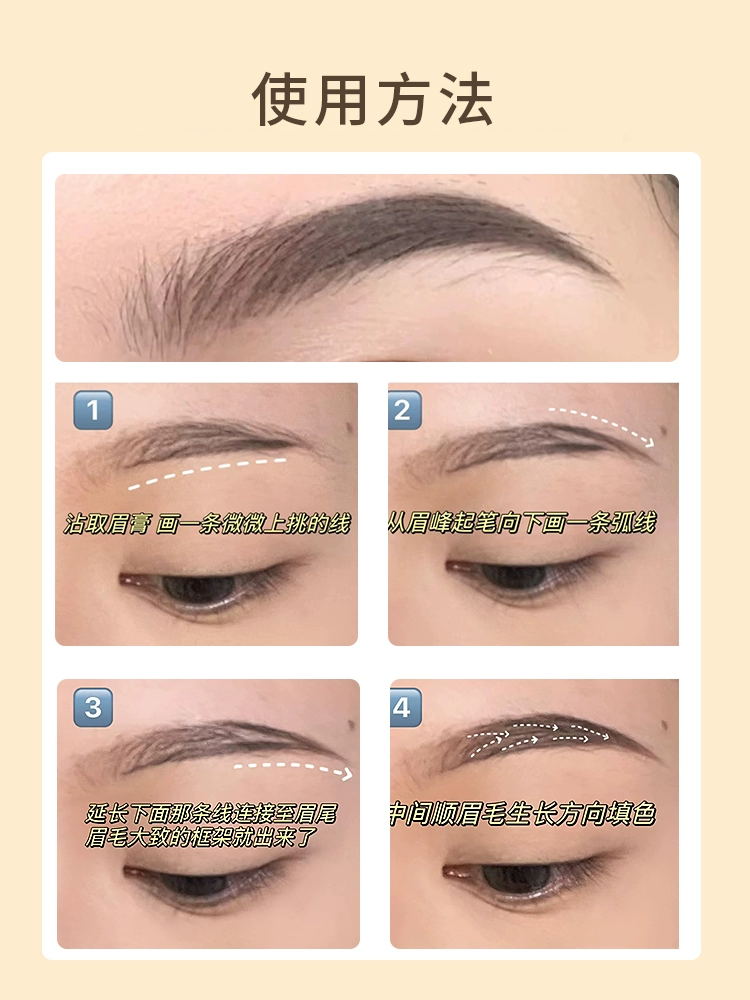 使用方法

1
沾取眉膏 画一条微微上挑的线

2
从眉峰起笔向下画一条弧线

3
延长下面那条线连接至眉尾
眉毛大致的框架就出来了

4
中间顺眉毛生长方向填色