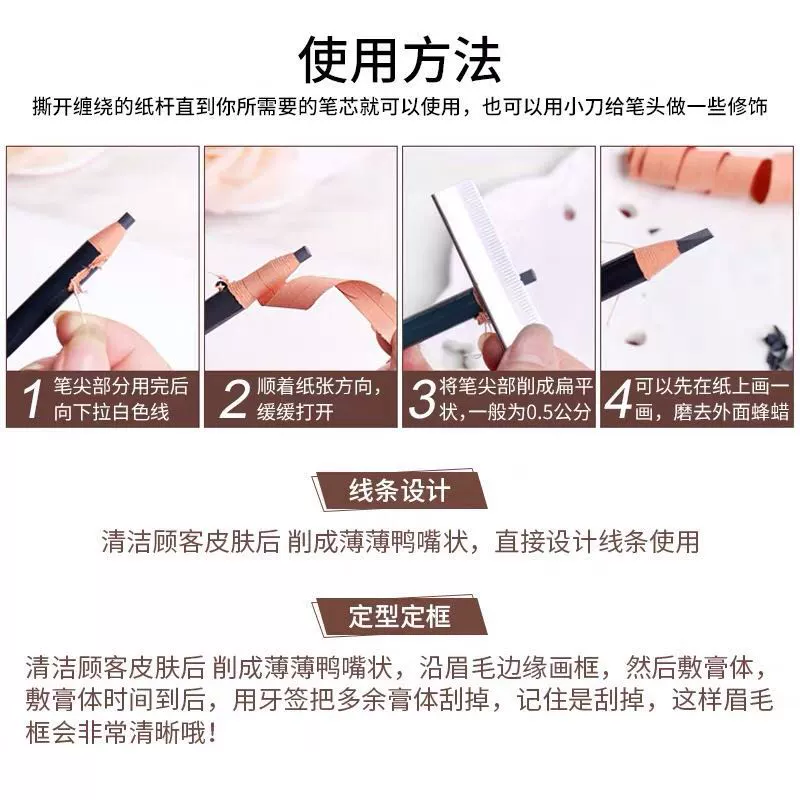 使用方法

撕开缠绕的纸杆直到你所需要的笔芯就可以使用，也可以用小刀给笔头做一些修饰

1 笔尖部分用完后向下拉白色线

2 顺着纸张方向，缓缓打开

3 将笔尖部削成扁平状，一般为0.5公分

4 可以先在纸上画一画，磨去外面蜂蜡

线条设计

清洁顾客皮肤后 削成薄薄鸭嘴状，直接设计线条使用

定型定框

清洁顾客皮肤后 削成薄薄鸭嘴状，沿眉毛边缘画框，然后敷膏体，敷膏体时间到后，用牙签把多余膏体刮掉，记住是刮掉，这样眉毛框会非常清晰哦！