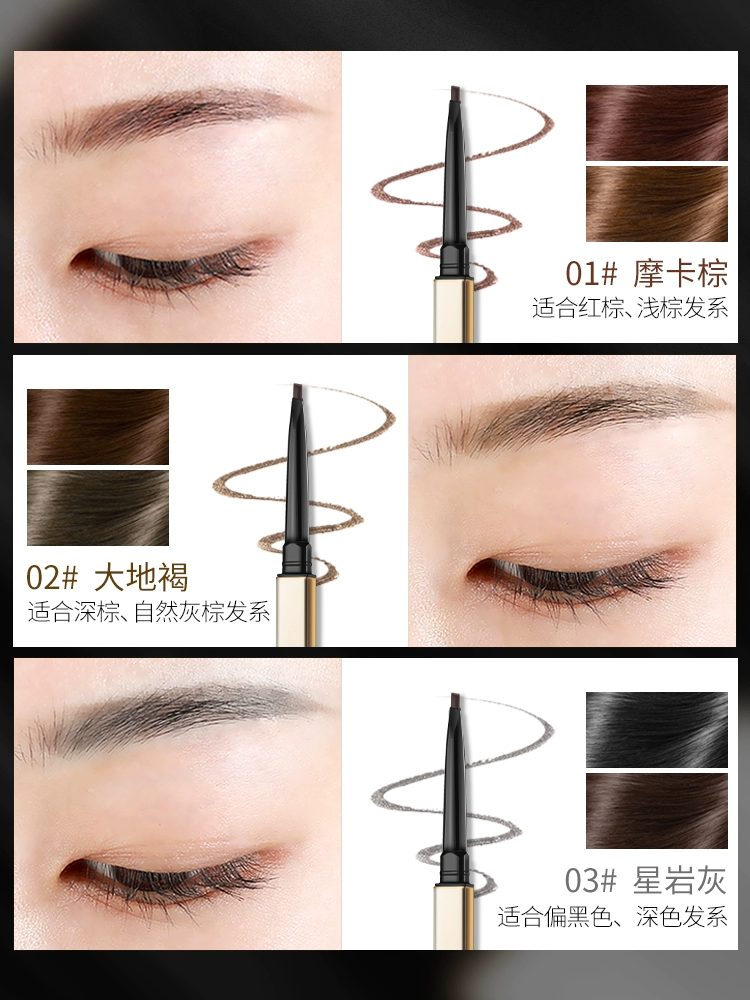 01# 摩卡棕
适合红棕、浅棕发系

02# 大地褐
适合深棕、自然灰棕发系

03# 星岩灰
适合偏黑色、深色发系