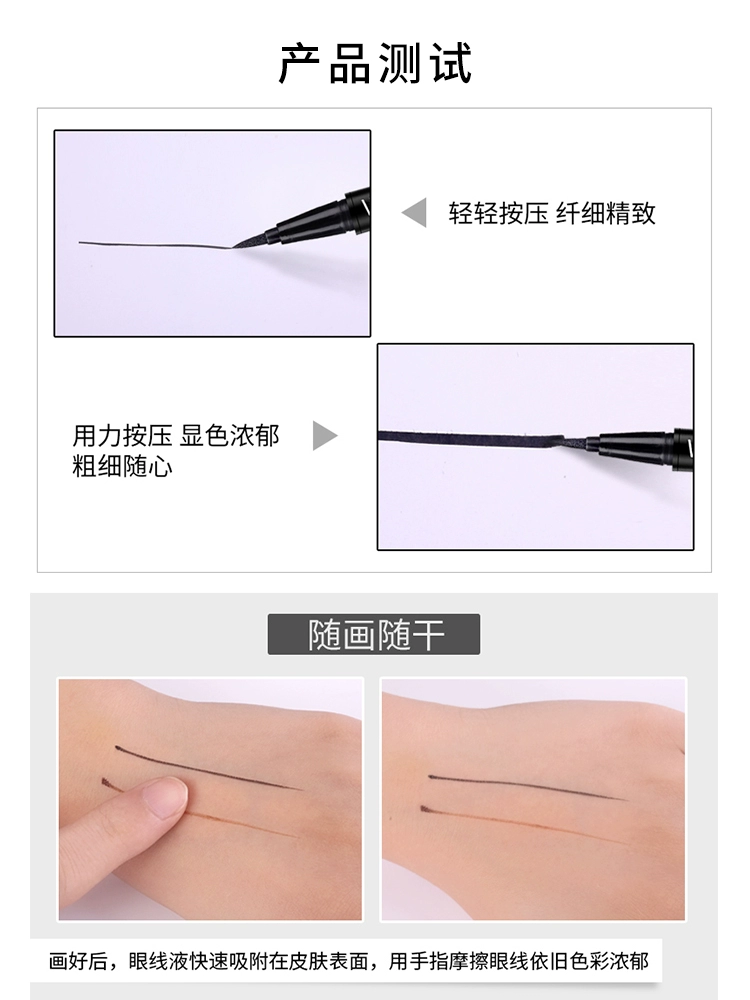 产品测试

轻轻按压 纤细精致

用力按压 显色浓郁
粗细随心

随画随干

画好后，眼线液快速吸附在皮肤表面，用手指摩擦眼线依旧色彩浓郁