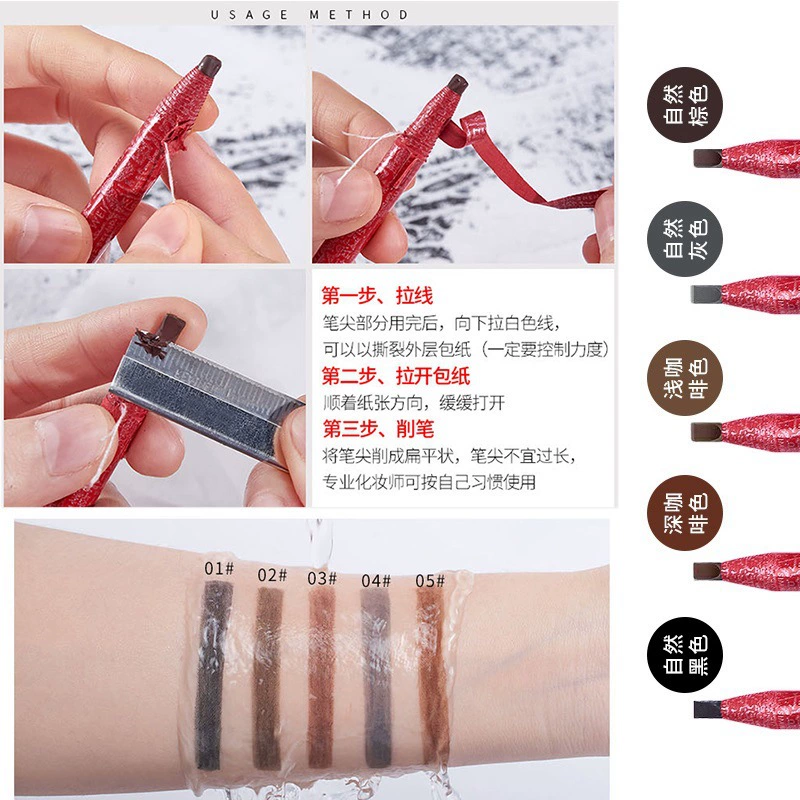 USAGE METHOD

第一步、拉线
笔尖部分用完后，向下拉白色线，可以以撕裂外层包纸（一定要控制力度）
第二步、拉开包纸
顺着纸张方向，缓缓打开
第三步、削笔
将笔尖削成扁平状，笔尖不宜过长，专业化妆师可按自己习惯使用

01# 02# 03# 04# 05#

自然棕色

自然灰色

浅咖啡色

深咖啡色

自然黑色