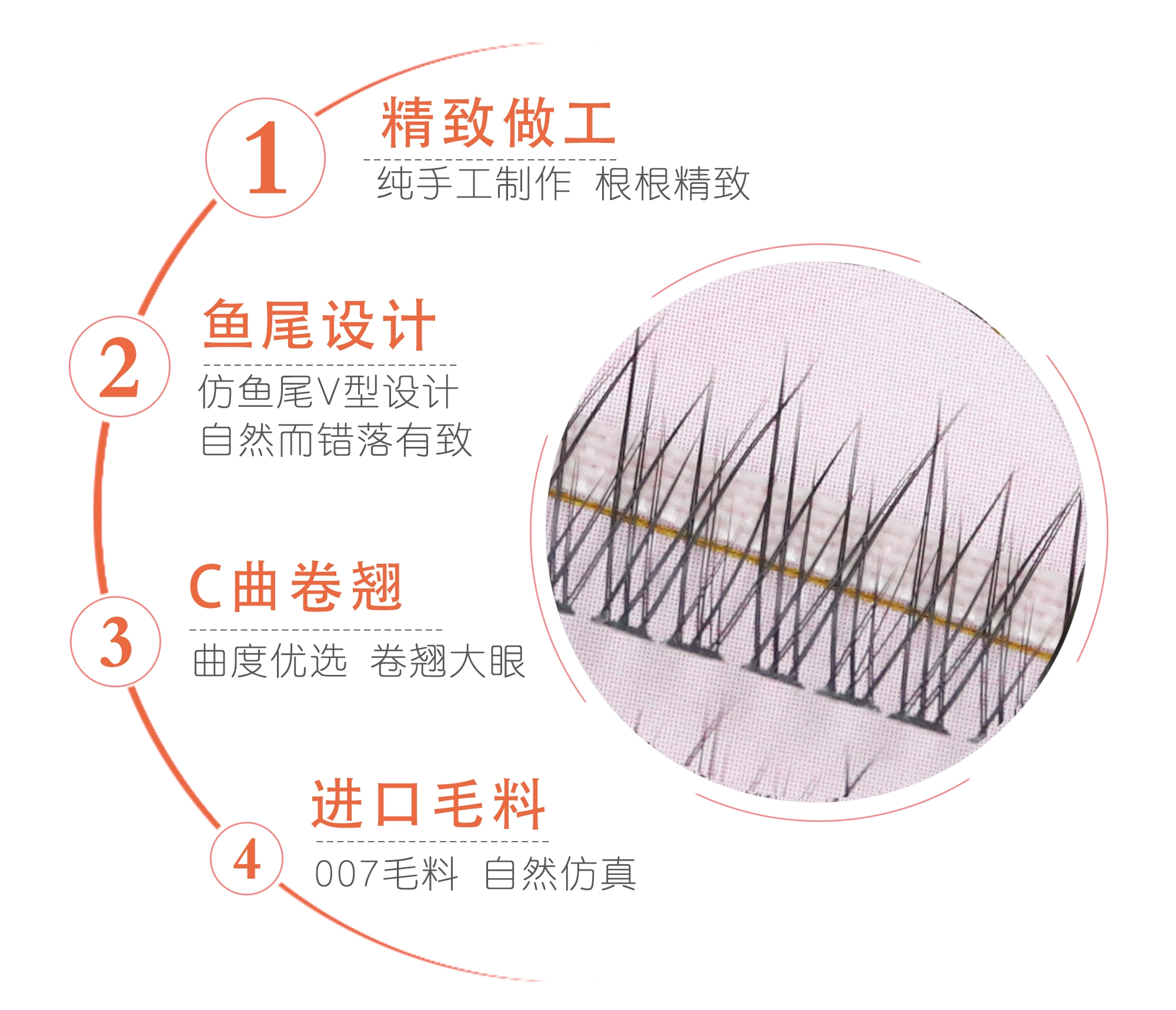 1
精致做工
纯手工制作 根根精致

2
鱼尾设计
仿鱼尾V型设计
自然而错落有致

3
C曲卷翘
曲度优选 卷翘大眼

4
进口毛料
007毛料 自然仿真