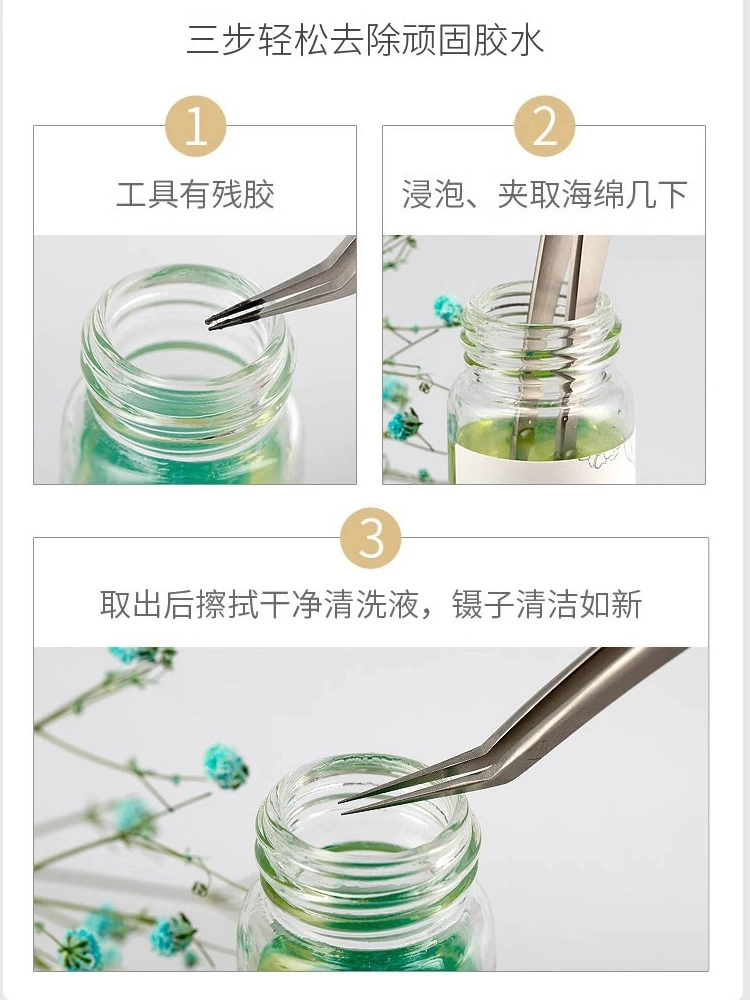 三步轻松去除顽固胶水

1

工具有残胶

2

浸泡、夹取海绵几下

3

取出后擦拭干净清洗液，镊子清洁如新